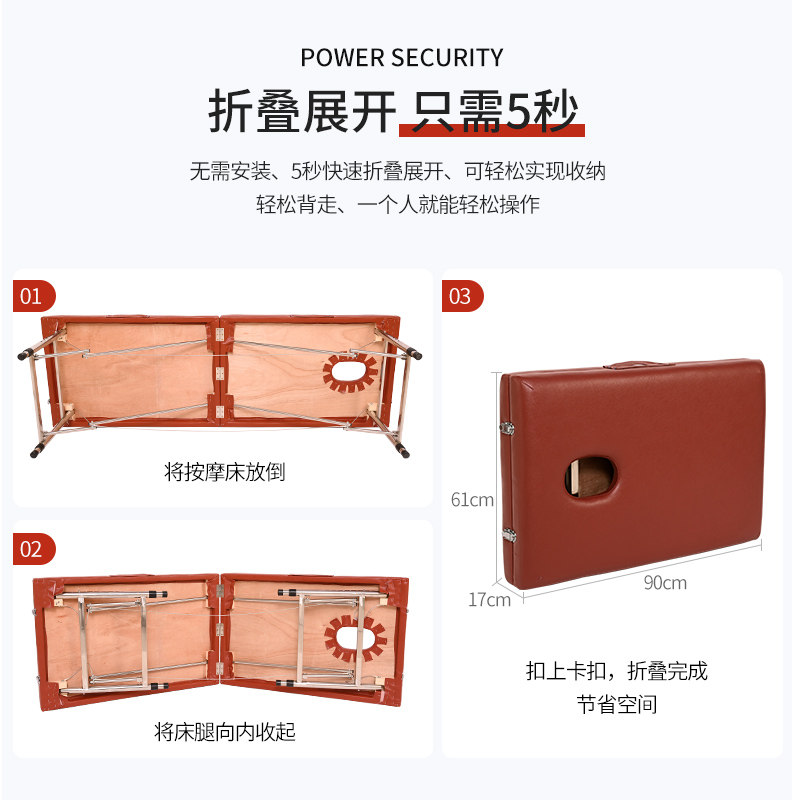 POWER SECURITY

折叠展开 只需5秒

无需安装、5秒快速折叠展开、可轻松实现收纳
轻松背走、一个人就能轻松操作

01

将按摩床放倒

02

将床腿向内收起

03

61cm

17cm

90cm

扣上卡扣，折叠完成
节省空间