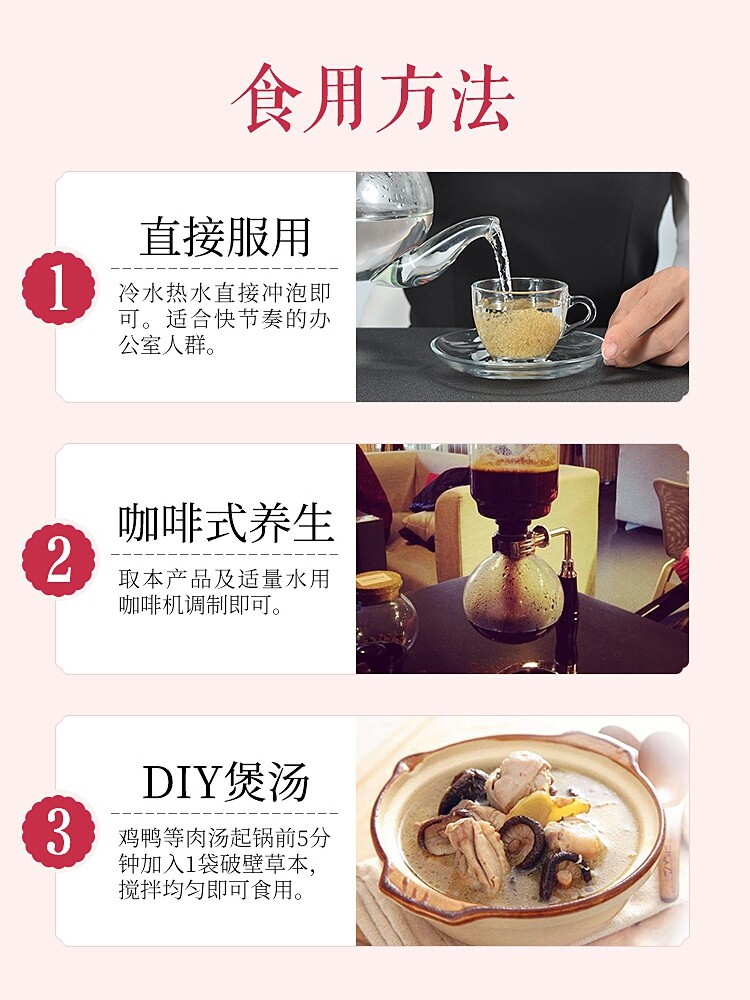 食用方法

1

直接服用

冷水热水直接冲泡即可。适合快节奏的办公室人群。

2

咖啡式养生

取本产品及适量水用咖啡机调制即可。

3

DIY煲汤

鸡鸭等肉汤起锅前5分钟加入1袋破壁草本，搅拌均匀即可食用。