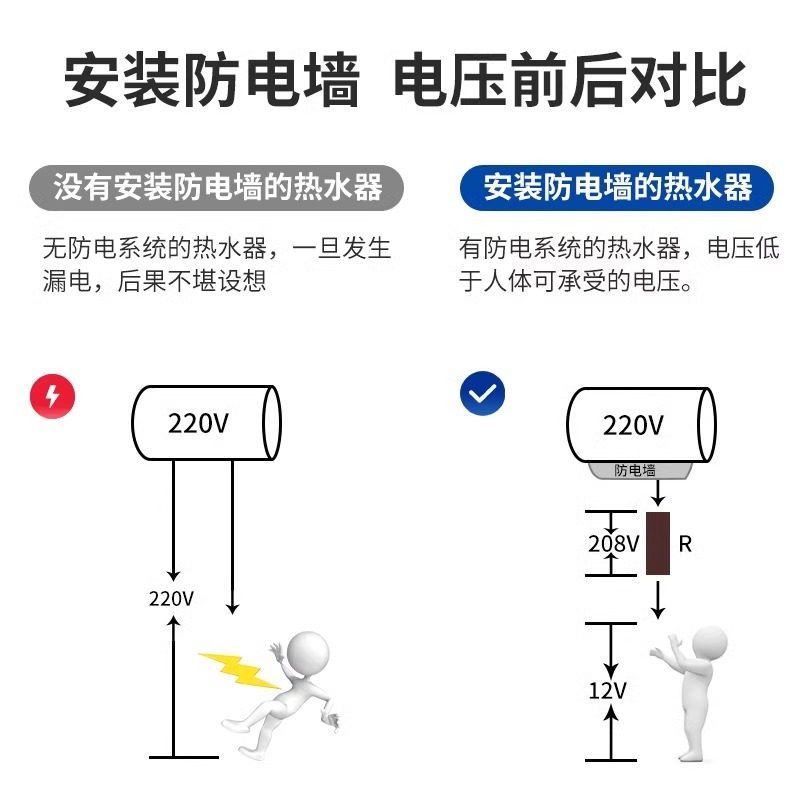 安装防电墙 电压前后对比

没有安装防电墙的热水器

无防电系统的热水器，一旦发生漏电，后果不堪设想

220V

220V

安装防电墙的热水器

有防电系统的热水器，电压低于人体可承受的电压。

220V

防电墙

208V

R

12V