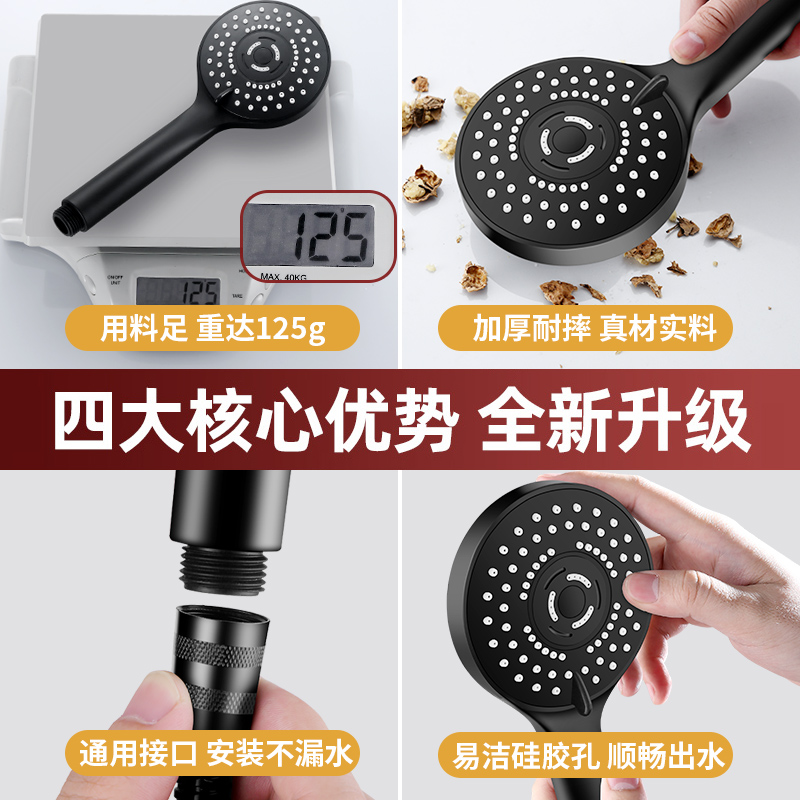 125

MAX 40KG

ON/OFF UNIT

125

TARE

用料足 重达125g

加厚耐摔 真材实料

四大核心优势 全新升级

通用接口 安装不漏水

易洁硅胶孔 顺畅出水