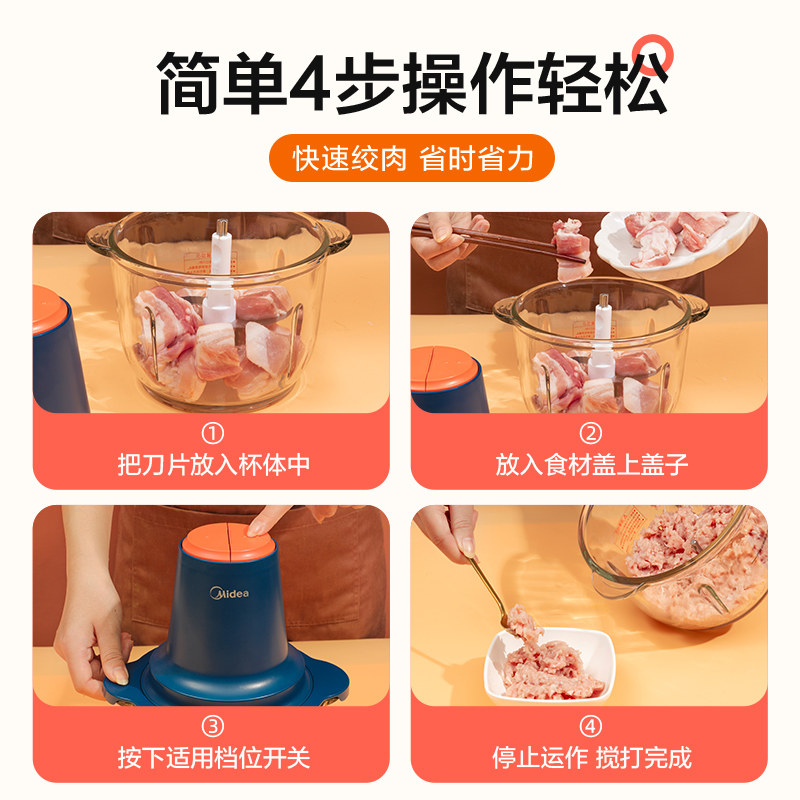 简单4步操作轻松

快速绞肉 省时省力

①
把刀片放入杯体中

②
放入食材盖上盖子

Midea

③
按下适用档位开关

④
停止运作 搅打完成