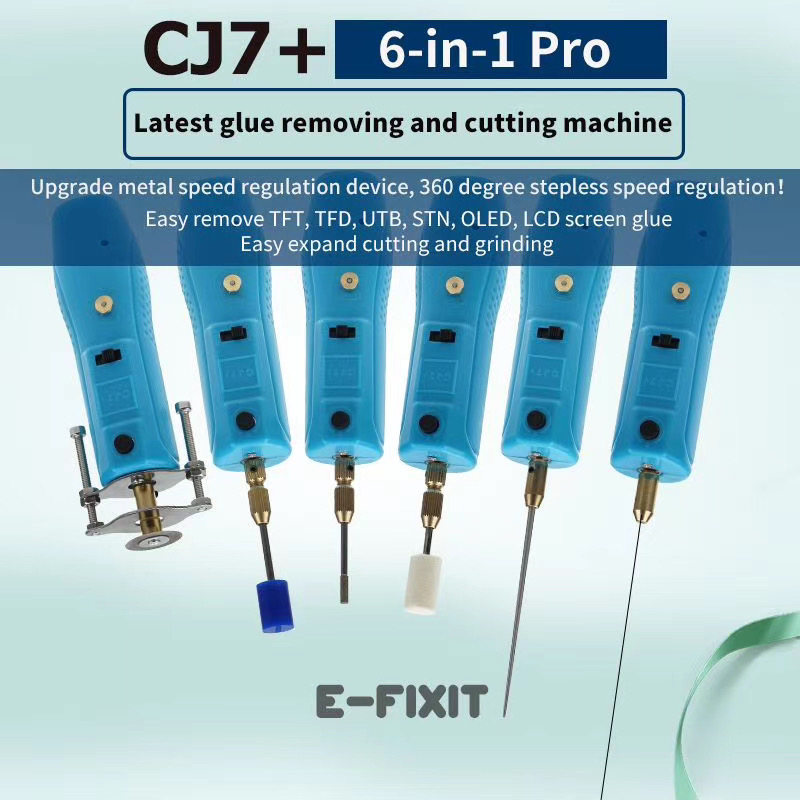 CJ7+ 6-in-1 Pro

Latest glue removing and cutting machine

Upgrade metal speed regulation device, 360 degree stepless speed regulation!
Easy remove TFT, TFD, UTB, STN, OLED, LCD screen glue
Easy expand cutting and grinding

E-FIXIT