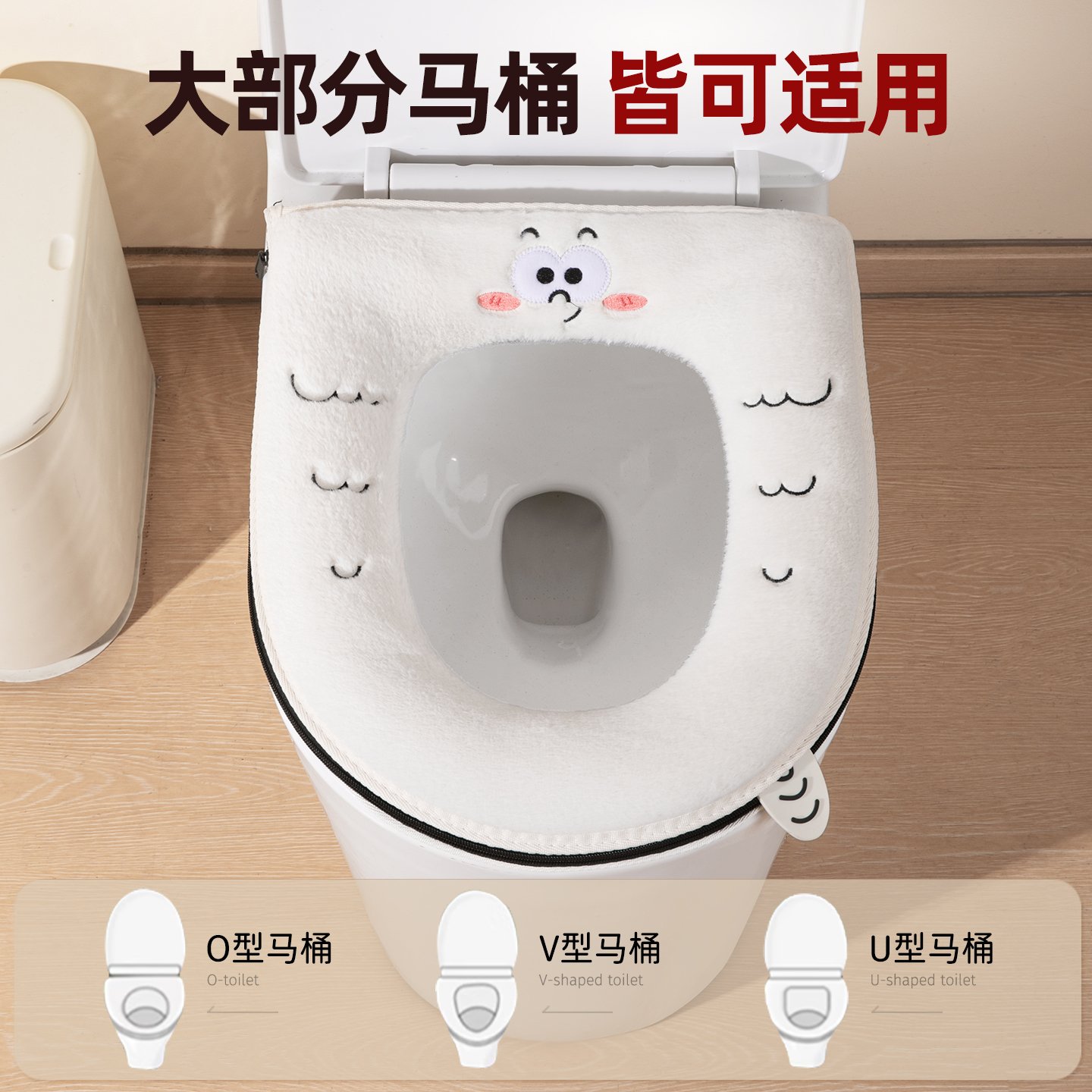 大部分马桶 皆可适用

O型马桶
O-toilet

V型马桶
V-shaped toilet

U型马桶
U-shaped toilet