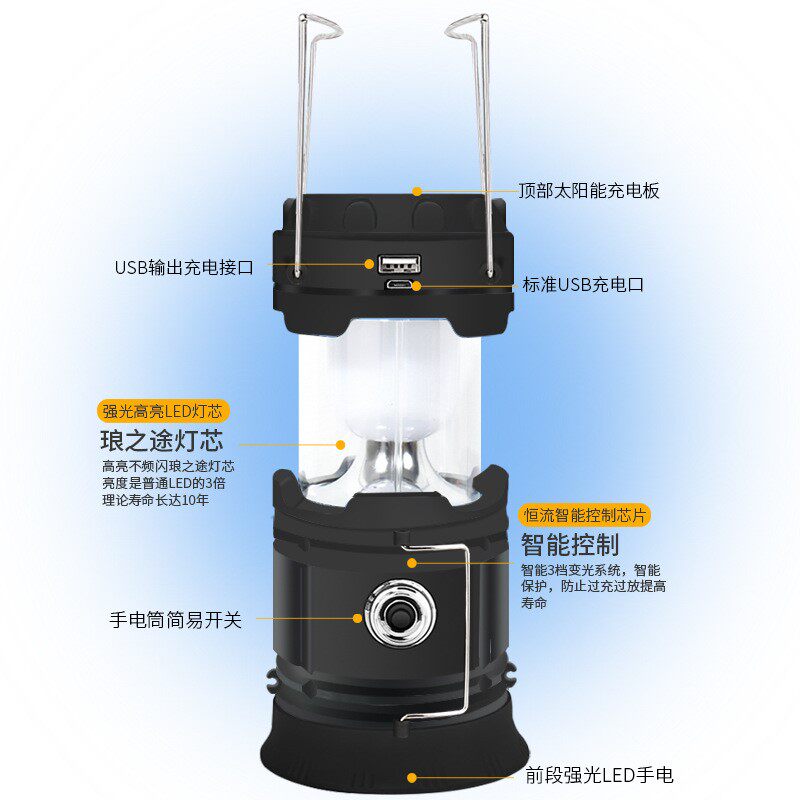 顶部太阳能充电板

USB输出充电接口

标准USB充电口

强光高亮LED灯芯

琅之途灯芯

高亮不频闪琅之途灯芯
亮度是普通LED的3倍
理论寿命长达10年

恒流智能控制芯片

智能控制

智能3档变光系统，智能保护，防止过充过放提高寿命

手电筒简易开关

前段强光LED手电