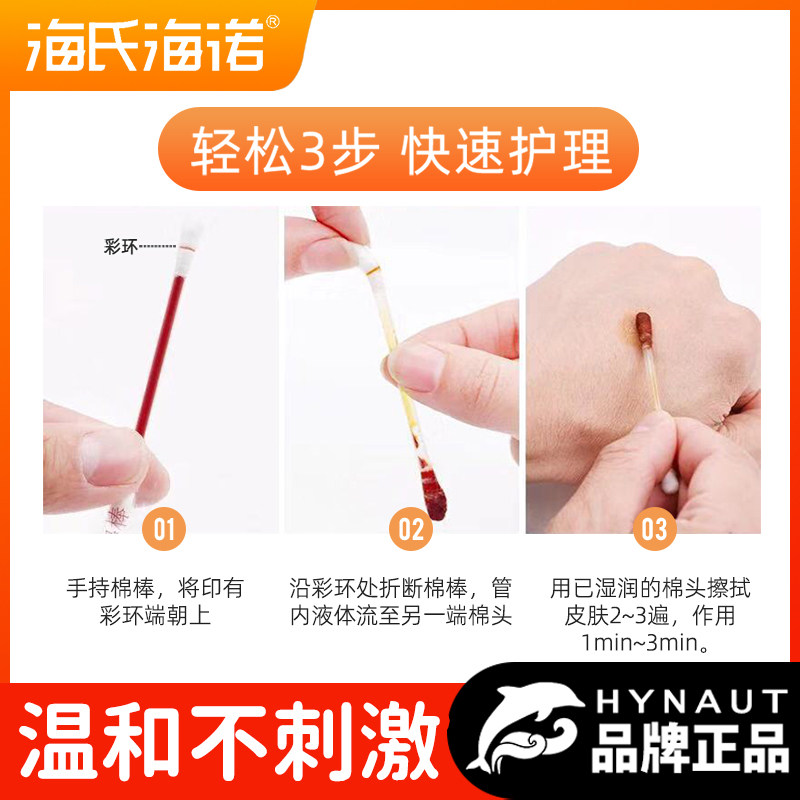 海氏海诺®

轻松3步 快速护理

彩环

01

手持棉棒，将印有彩环端朝上

02

沿彩环处折断棉棒，管内液体流至另一端棉头

03

用已湿润的棉头擦拭皮肤2~3遍，作用1min~3min。

温和不刺激

HYNAUT
品牌正品