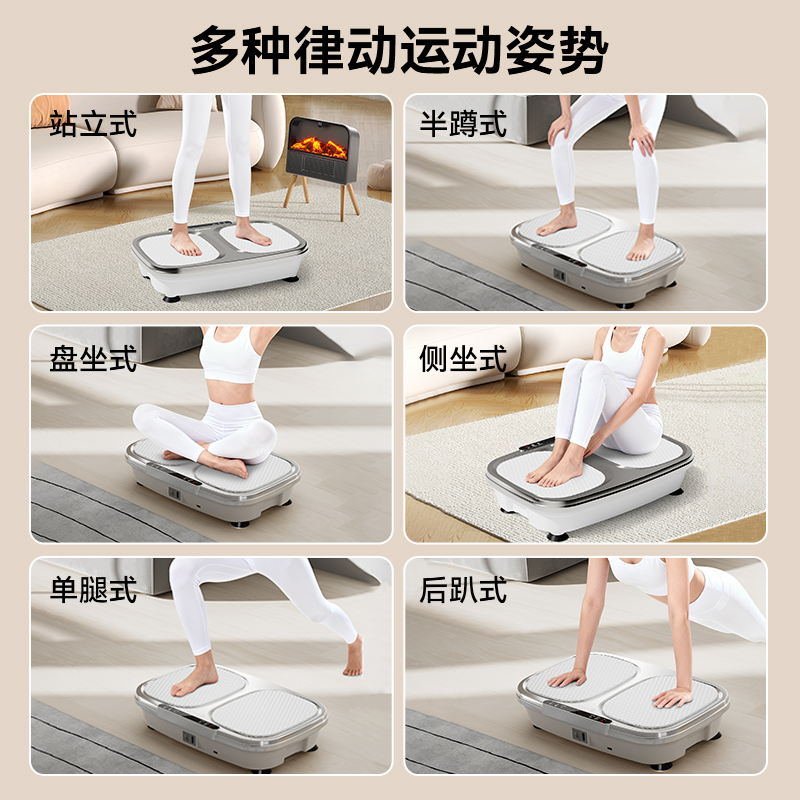 多种律动运动姿势

站立式

半蹲式

盘坐式

侧坐式

单腿式

后趴式