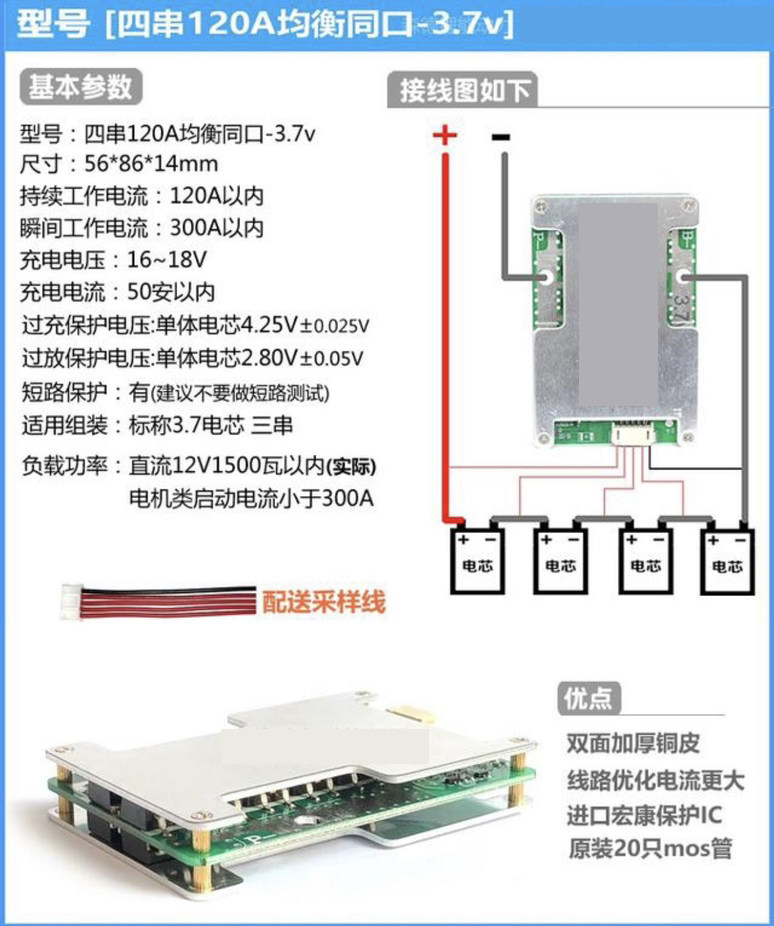 型号 [四串120A均衡同口-3.7v]

基本参数

型号：四串120A均衡同口-3.7v
尺寸：56*86*14mm
持续工作电流：120A以内
瞬间工作电流：300A以内
充电电压：16~18V
充电电流：50安以内
过充保护电压:单体电芯4.25V±0.025V
过放保护电压:单体电芯2.80V±0.05V
短路保护：有(建议不要做短路测试)
适用组装：标称3.7电芯 三串
负载功率：直流12V1500瓦以内(实际)
电机类启动电流小于300A

配送采样线

接线图如下

+ -

P-

B-

3.7

+ - 电芯
+ - 电芯
+ - 电芯
+ - 电芯

优点

双面加厚铜皮
线路优化电流更大
进口宏康保护IC
原装20只mos管