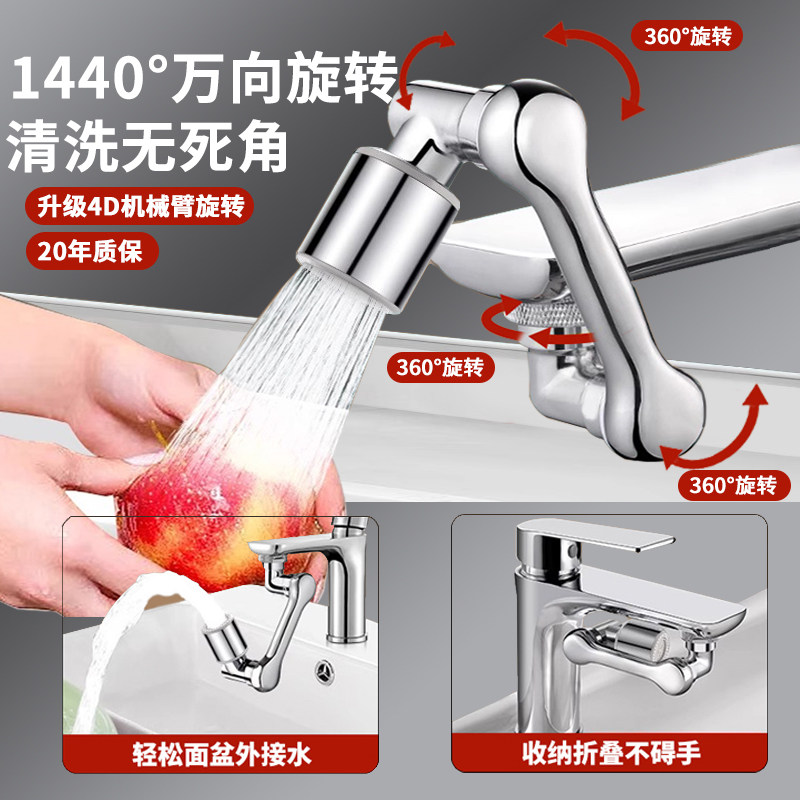 1440°万向旋转
清洗无死角

升级4D机械臂旋转

20年质保

360°旋转

360°旋转

360°旋转

轻松面盆外接水

收纳折叠不碍手