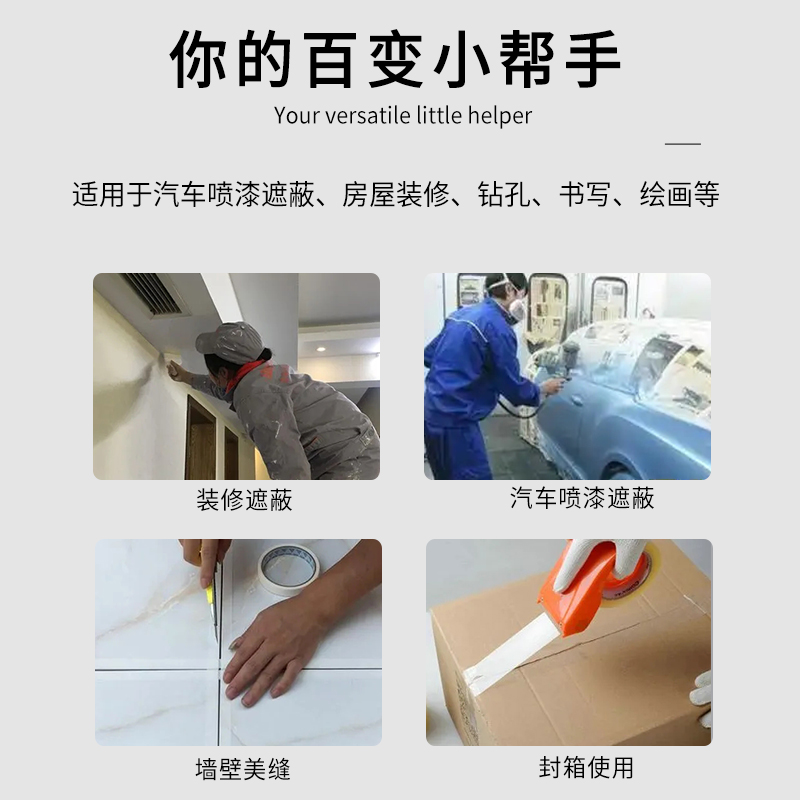 你的百变小帮手
Your versatile little helper

适用于汽车喷漆遮蔽、房屋装修、钻孔、书写、绘画等

装修遮蔽

汽车喷漆遮蔽

墙壁美缝

封箱使用