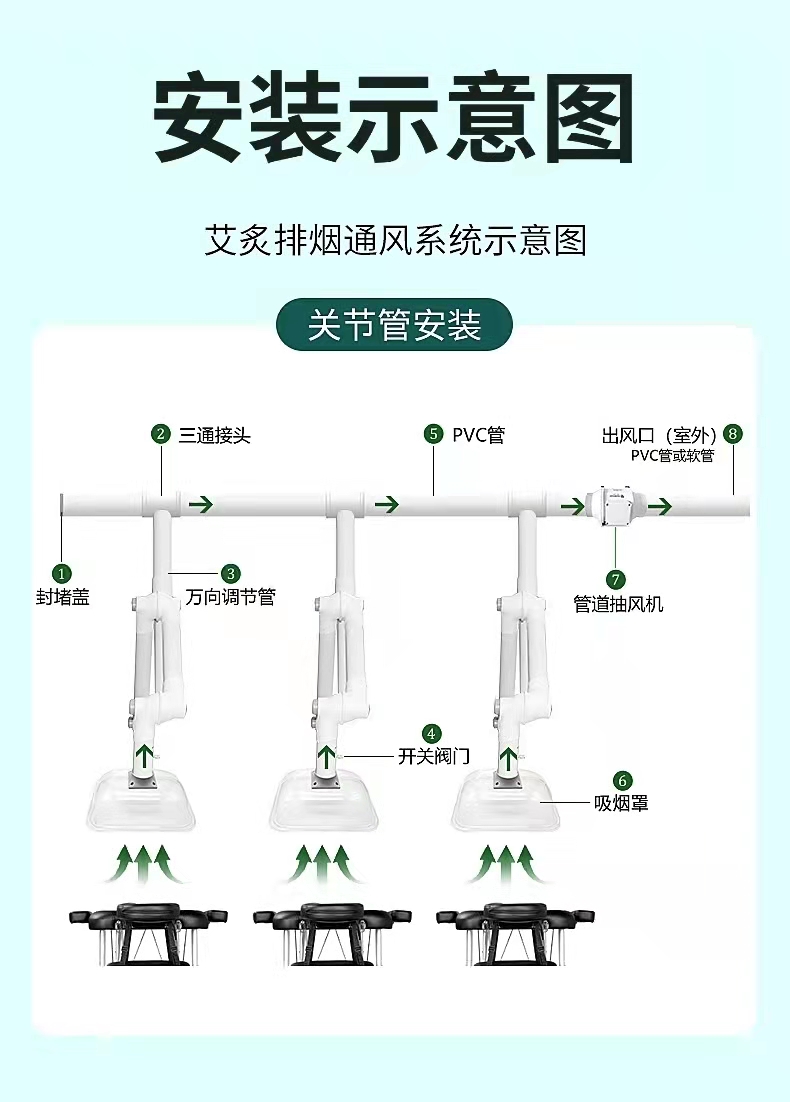 安装示意图

艾灸排烟通风系统示意图

关节管安装

2 三通接头

5 PVC管

出风口（室外）8
PVC管或软管

1
封堵盖

3
万向调节管

7
管道抽风机

4
开关阀门

6
吸烟罩