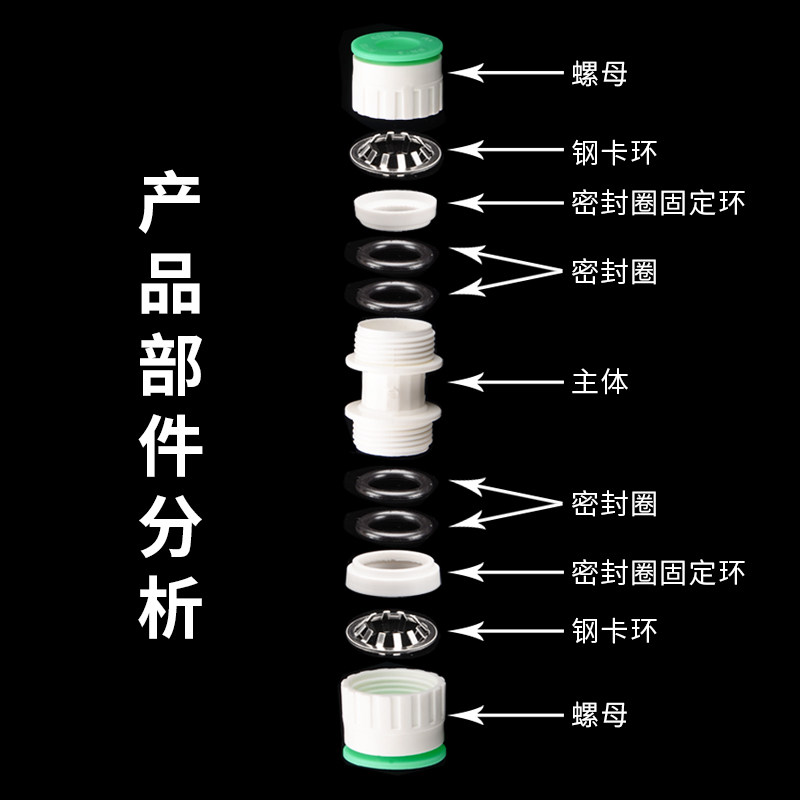 产品部件分析

螺母
钢卡环
密封圈固定环
密封圈
主体
密封圈
密封圈固定环
钢卡环
螺母