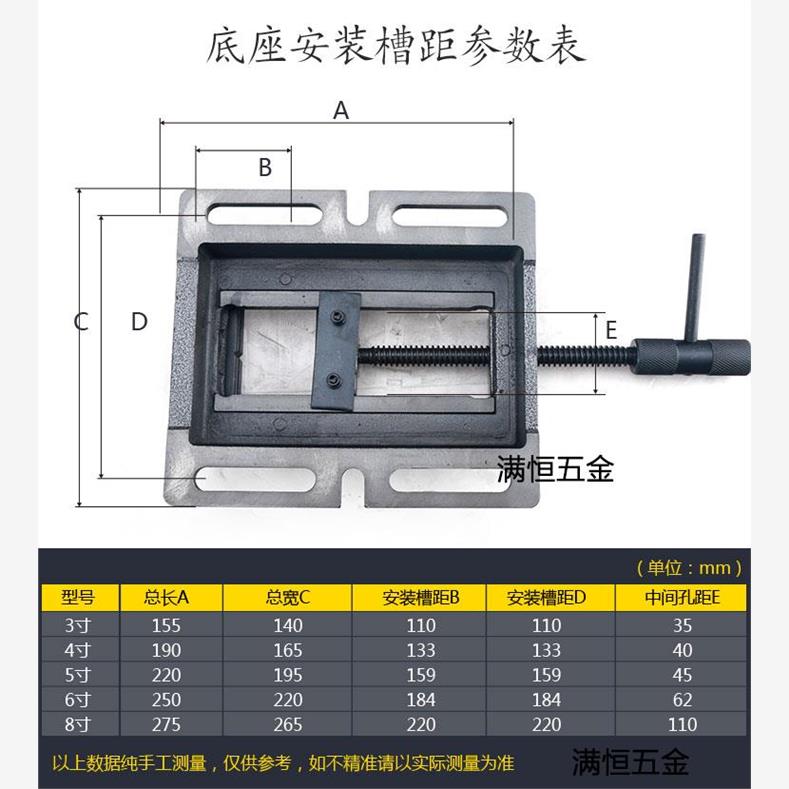 底座安装槽距参数表

A
B
C
D
E

满恒五金

（单位：mm）

| 型号 | 总长A | 总宽C | 安装槽距B | 安装槽距D | 中间孔距E |
|---|---|---|---|---|---|
| 3寸 | 155 | 140 | 110 | 110 | 35 |
| 4寸 | 190 | 165 | 133 | 133 | 40 |
| 5寸 | 220 | 195 | 159 | 159 | 45 |
| 6寸 | 250 | 220 | 184 | 184 | 62 |
| 8寸 | 275 | 265 | 220 | 220 | 110 |

以上数据纯手工测量，仅供参考，如不精准请以实际测量为准

满恒五金