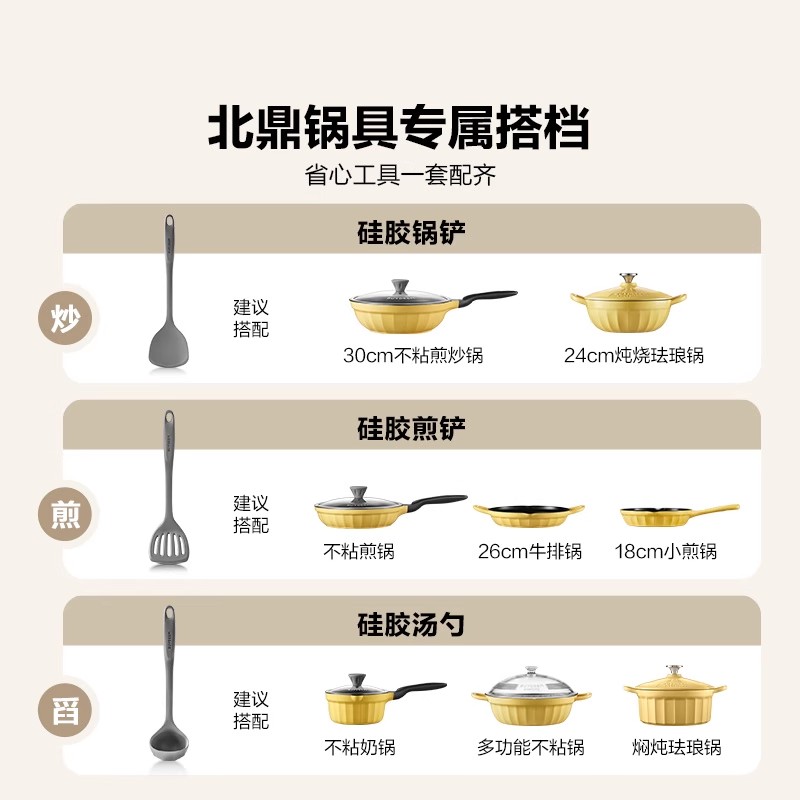 北鼎锅具专属搭档
省心工具一套配齐

硅胶锅铲
炒
建议搭配
30cm不粘煎炒锅
24cm炖烧珐琅锅

硅胶煎铲
煎
建议搭配
不粘煎锅
26cm牛排锅
18cm小煎锅

硅胶汤勺
舀
建议搭配
不粘奶锅
多功能不粘锅
焖炖珐琅锅