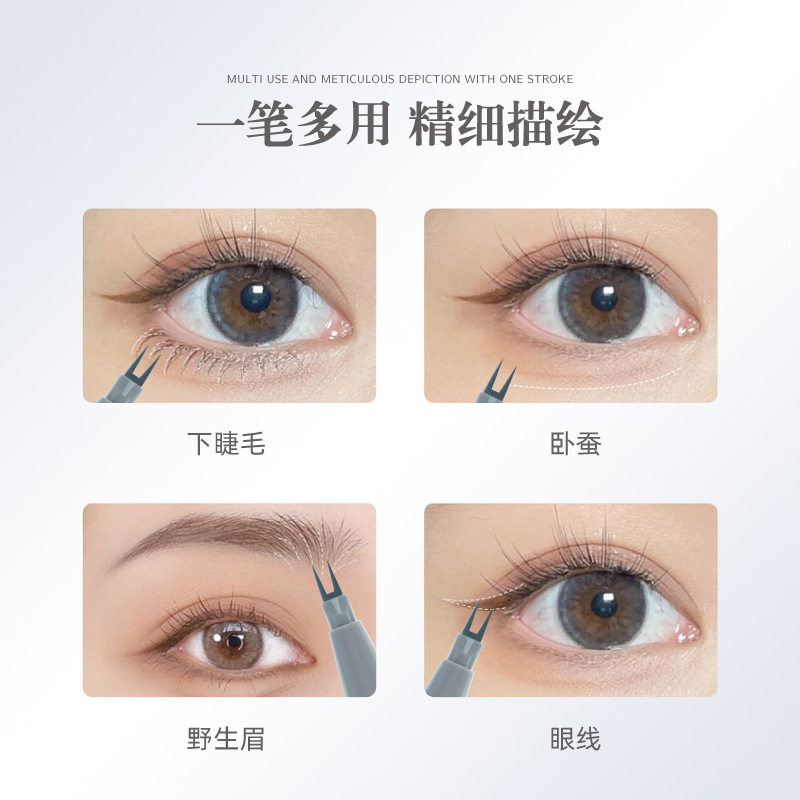 MULTI USE AND METICULOUS DEPICTION WITH ONE STROKE

一笔多用 精细描绘

下睫毛

卧蚕

野生眉

眼线