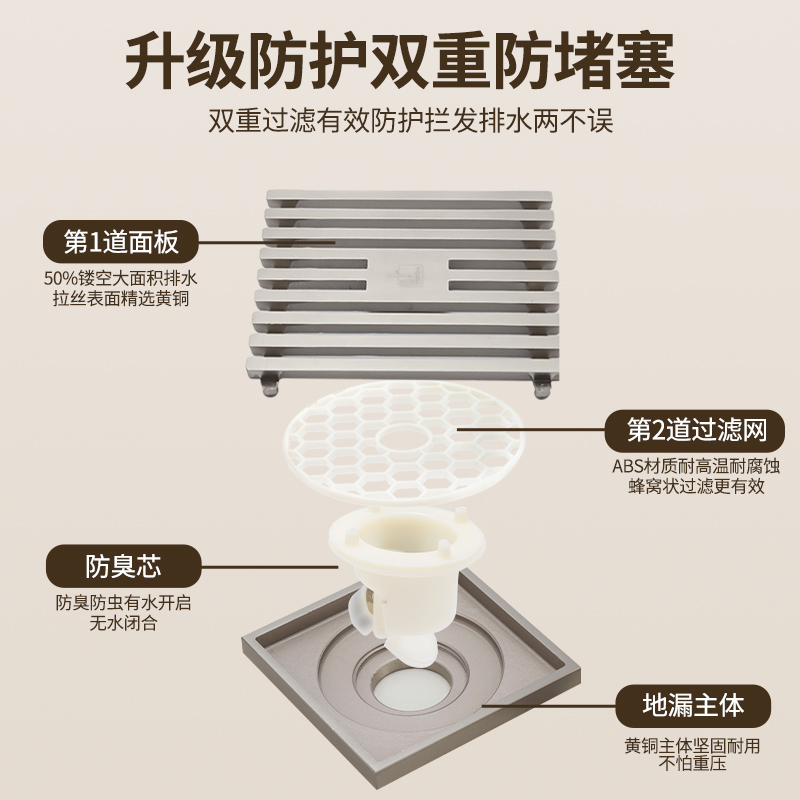 升级防护双重防堵塞

双重过滤有效防护拦发排水两不误

第1道面板

50%镂空大面积排水
拉丝表面精选黄铜

第2道过滤网

ABS材质耐高温耐腐蚀
蜂窝状过滤更有效

防臭芯

防臭防虫有水开启
无水闭合

地漏主体

黄铜主体坚固耐用
不怕重压