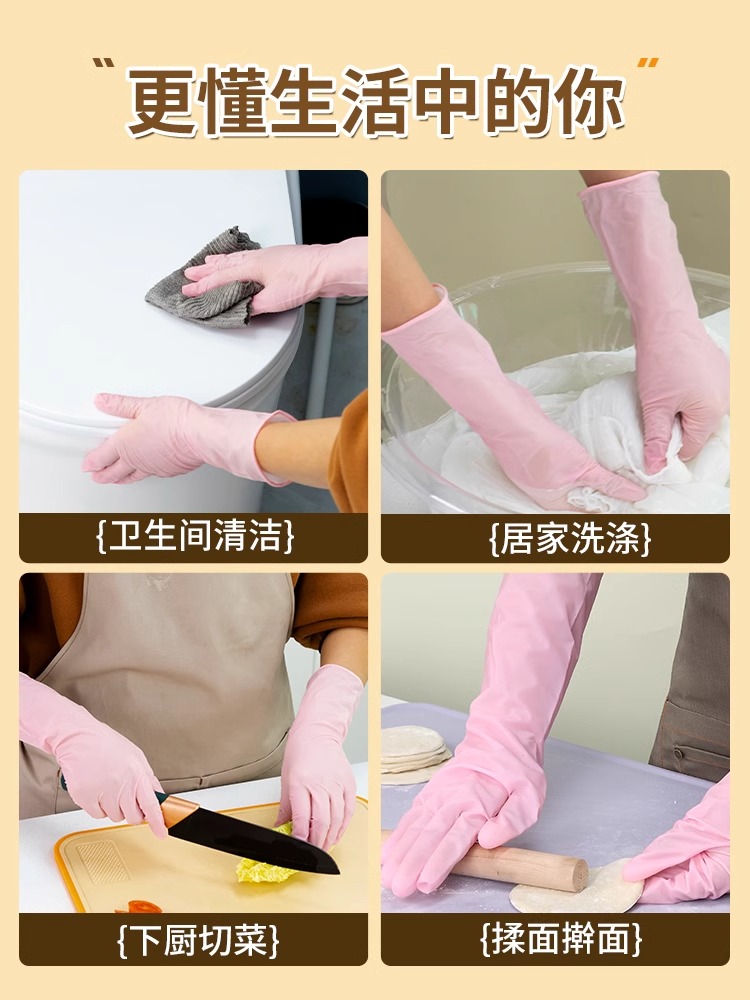 “更懂生活中的你”

{卫生间清洁}

{居家洗涤}

{下厨切菜}

{揉面擀面}