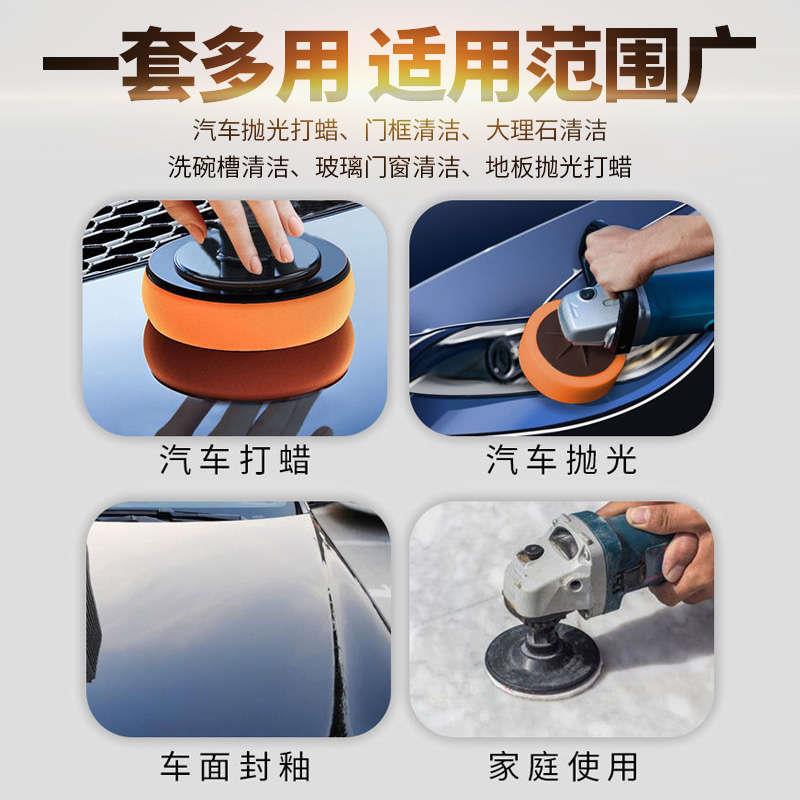 一套多用 适用范围广

汽车抛光打蜡、门框清洁、大理石清洁
洗碗槽清洁、玻璃门窗清洁、地板抛光打蜡

汽车打蜡

汽车抛光

车面封釉

家庭使用