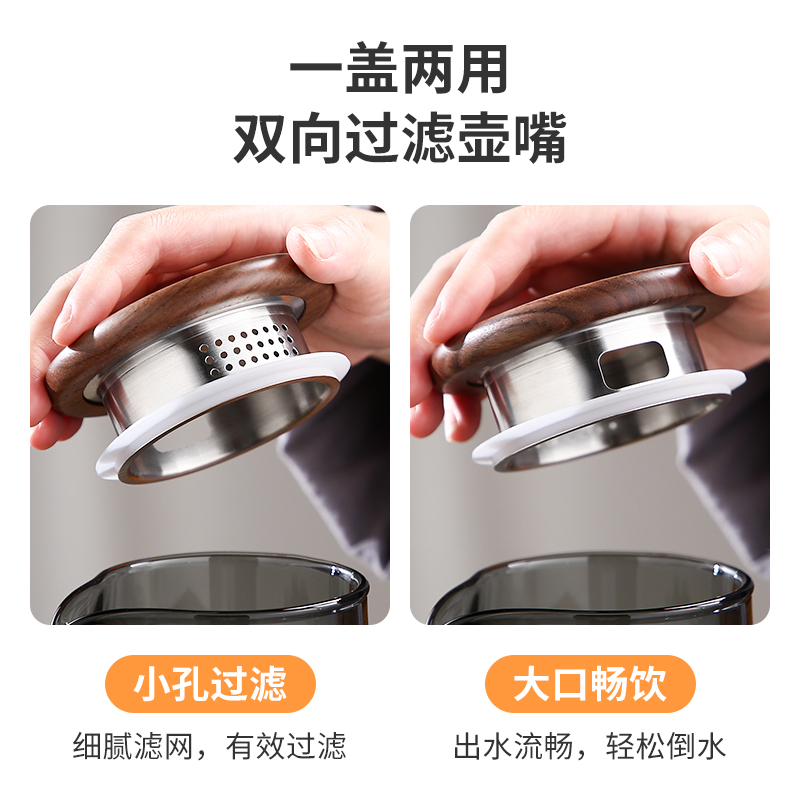 一盖两用
双向过滤壶嘴

小孔过滤
细腻滤网，有效过滤

大口畅饮
出水流畅，轻松倒水