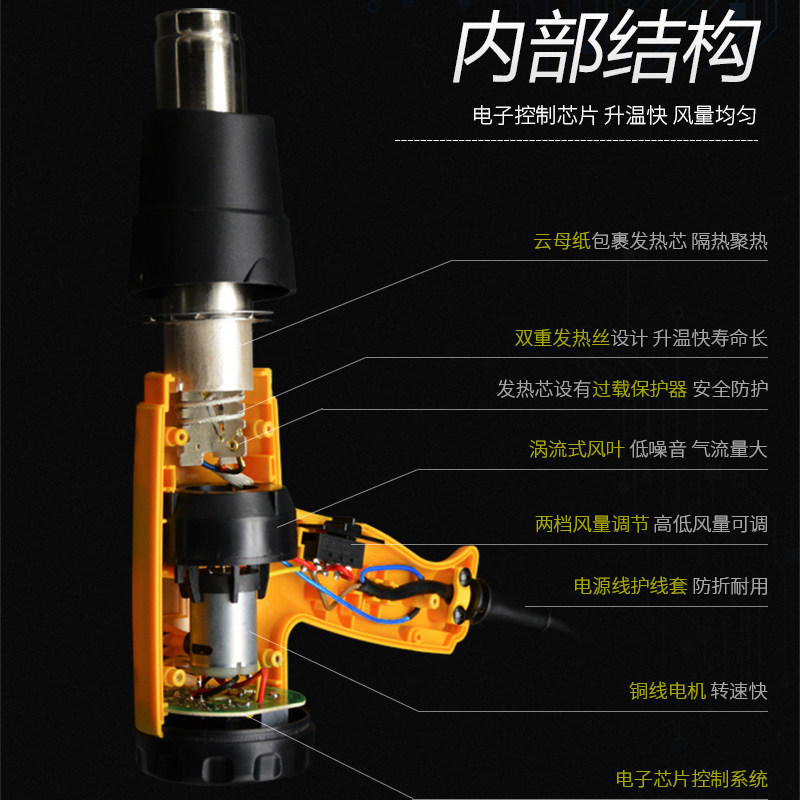 内部结构

电子控制芯片 升温快 风量均匀

云母纸包裹发热芯 隔热聚热

双重发热丝设计 升温快寿命长

发热芯设有过载保护器 安全防护

涡流式风叶 低噪音 气流量大

两档风量调节 高低风量可调

电源线护线套 防折耐用

铜线电机 转速快

电子芯片控制系统