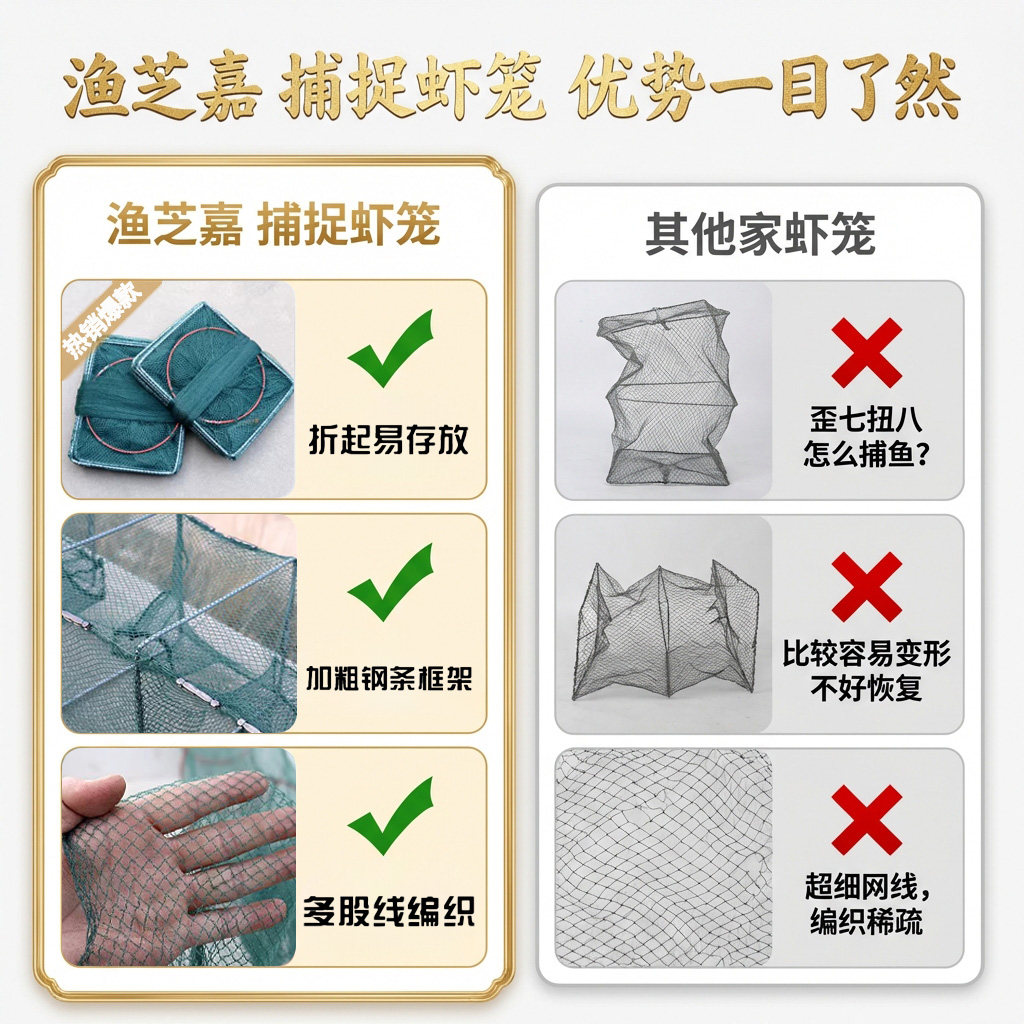 渔芝嘉 捕捉虾笼 优势一目了然

渔芝嘉 捕捉虾笼

热销爆款

折起易存放

加粗钢条框架

多股线编织

其他家虾笼

歪七扭八
怎么捕鱼?

比较容易变形
不好恢复

超细网线,
编织稀疏