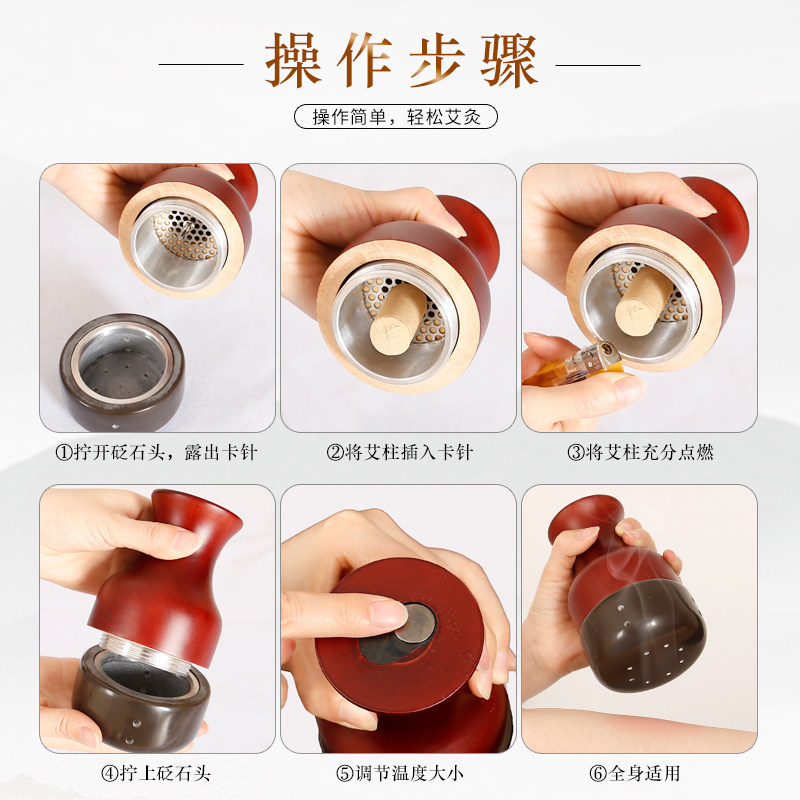 操作步骤

操作简单，轻松艾灸

①拧开砭石头，露出卡针

②将艾柱插入卡针

③将艾柱充分点燃

④拧上砭石头

⑤调节温度大小

⑥全身适用