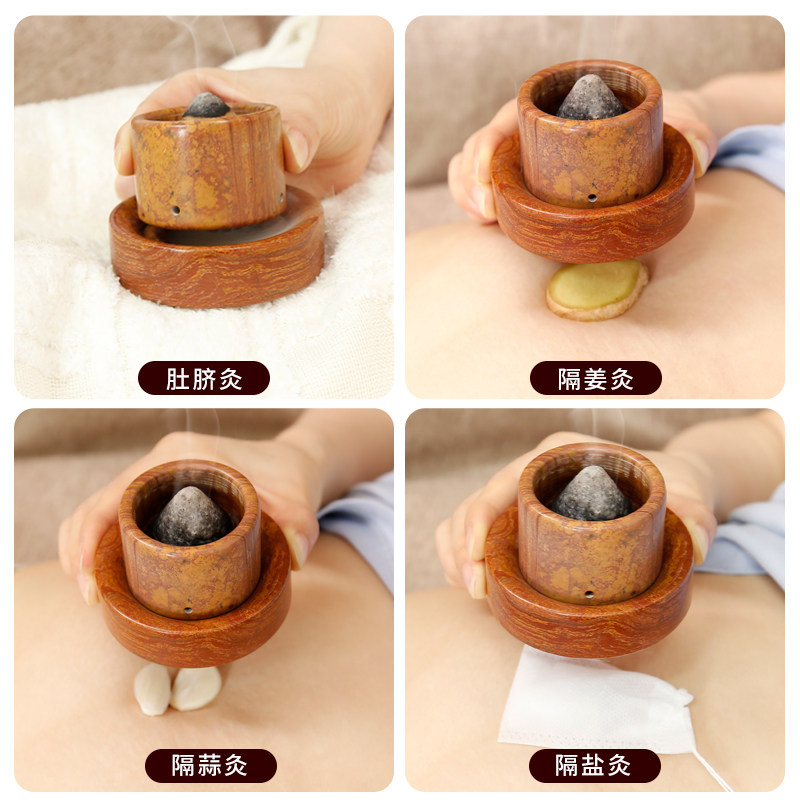 肚脐灸

隔姜灸

隔蒜灸

隔盐灸