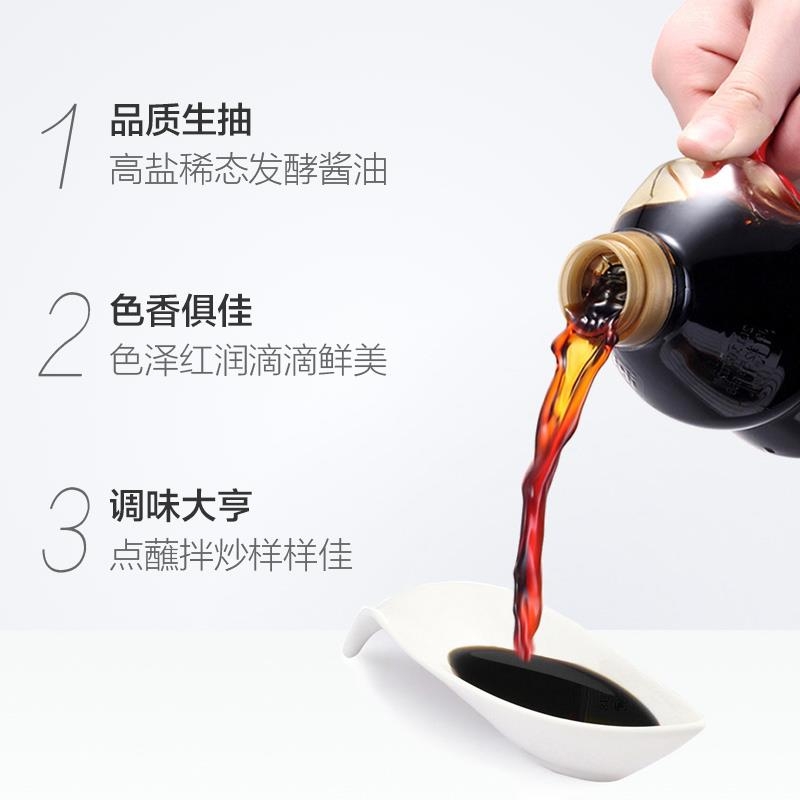 1 品质生抽
高盐稀态发酵酱油

2 色香俱佳
色泽红润滴滴鲜美

3 调味大亨
点蘸拌炒样样佳