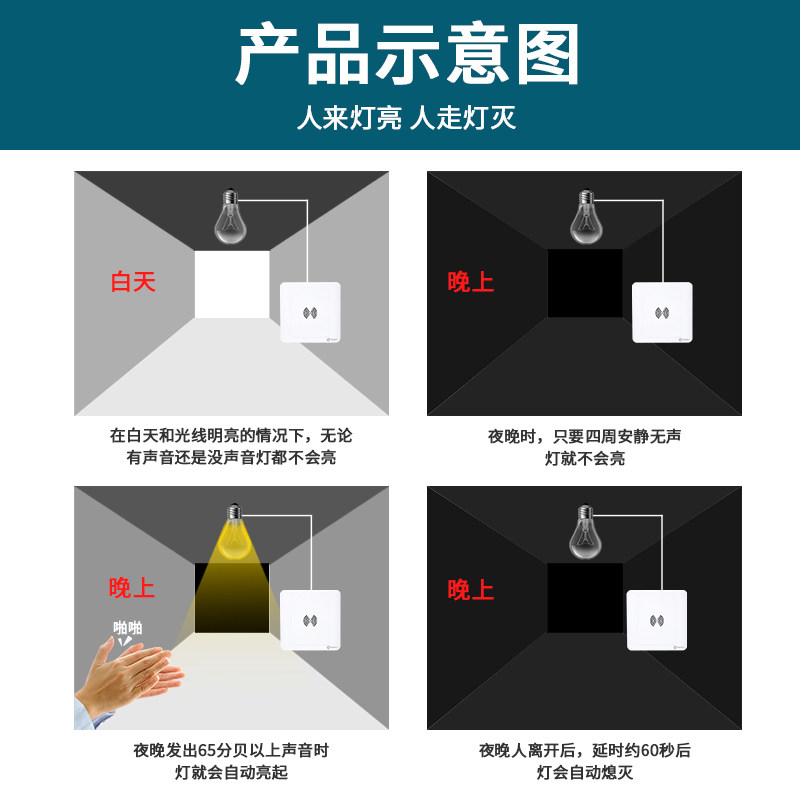 产品示意图

人来灯亮 人走灯灭

白天

在白天和光线明亮的情况下，无论有声音还是没声音灯都不会亮

晚上

夜晚时，只要四周安静无声灯就不会亮

晚上

啪啪

夜晚发出65分贝以上声音时灯就会自动亮起

晚上

夜晚人离开后，延时约60秒后灯会自动熄灭