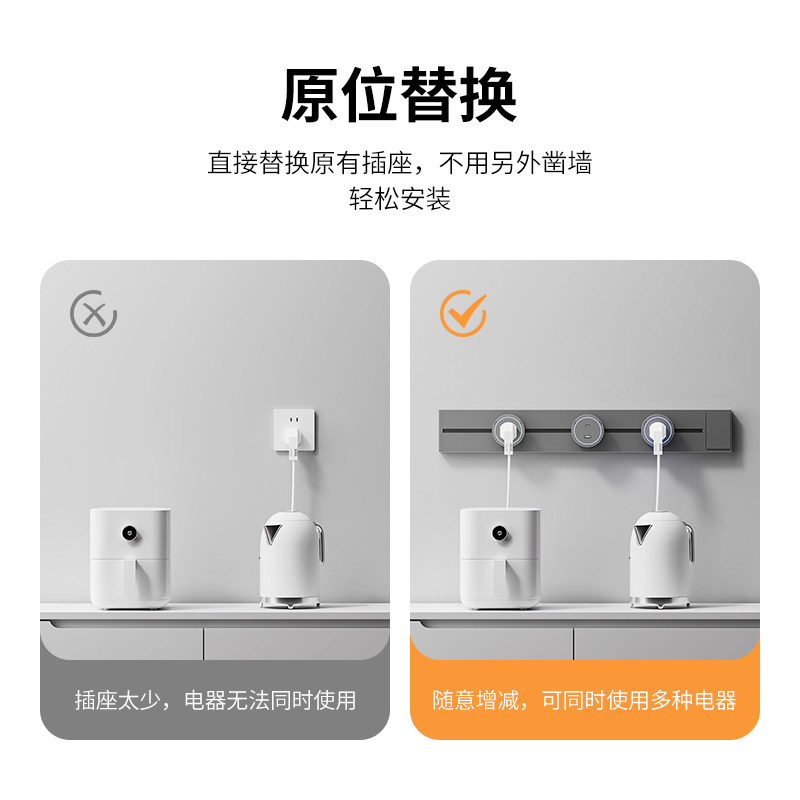 原位替换

直接替换原有插座，不用另外凿墙
轻松安装

插座太少，电器无法同时使用

随意增减，可同时使用多种电器