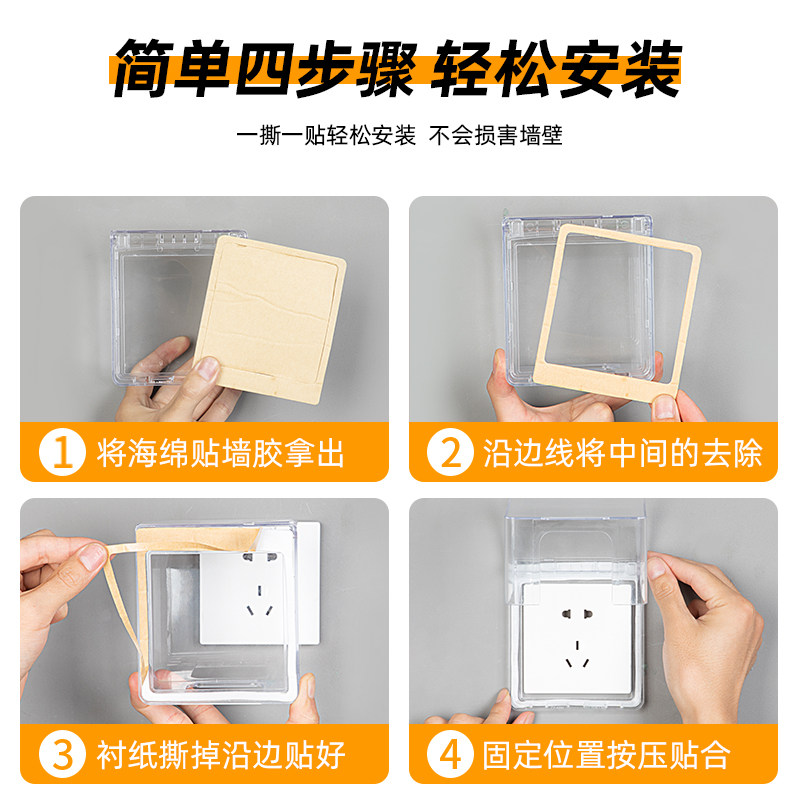 简单四步骤 轻松安装

一撕一贴轻松安装 不会损害墙壁

1 将海绵贴墙胶拿出

2 沿边线将中间的去除

3 衬纸撕掉沿边贴好

4 固定位置按压贴合