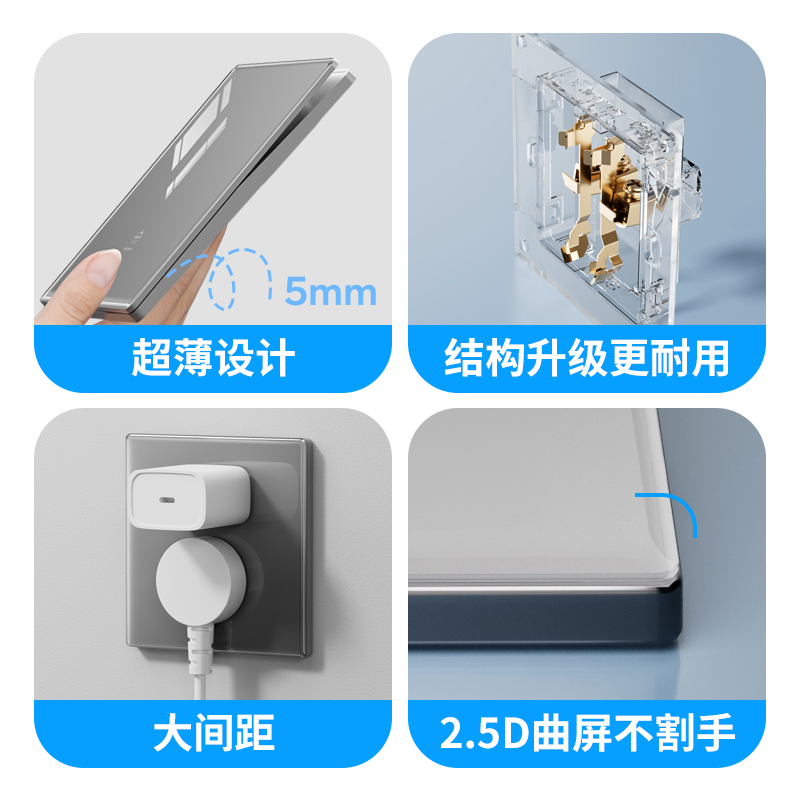 5mm

超薄设计

结构升级更耐用

大间距

2.5D曲屏不割手