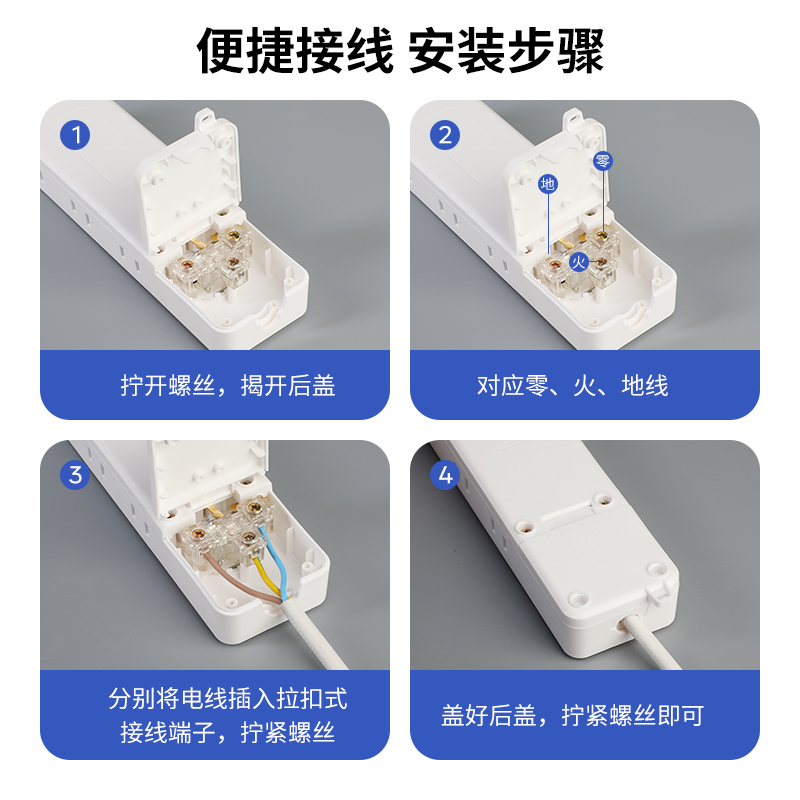 便捷接线 安装步骤

1

拧开螺丝，揭开后盖

2

零

地

火

对应零、火、地线

3

分别将电线插入拉扣式接线端子，拧紧螺丝

4

盖好后盖，拧紧螺丝即可