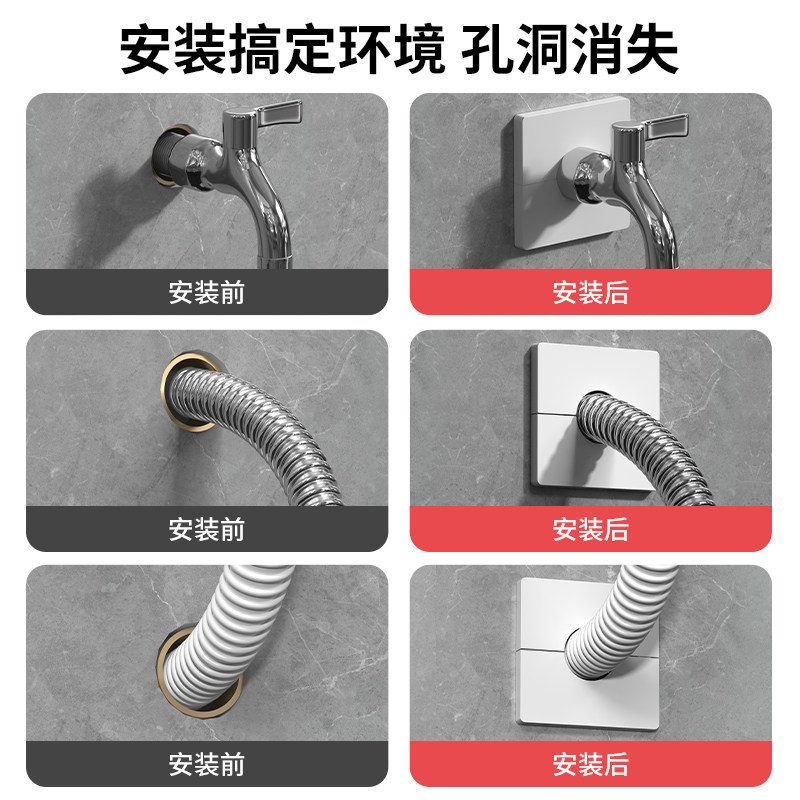 安装搞定环境 孔洞消失

安装前

安装后

安装前

安装后

安装前

安装后