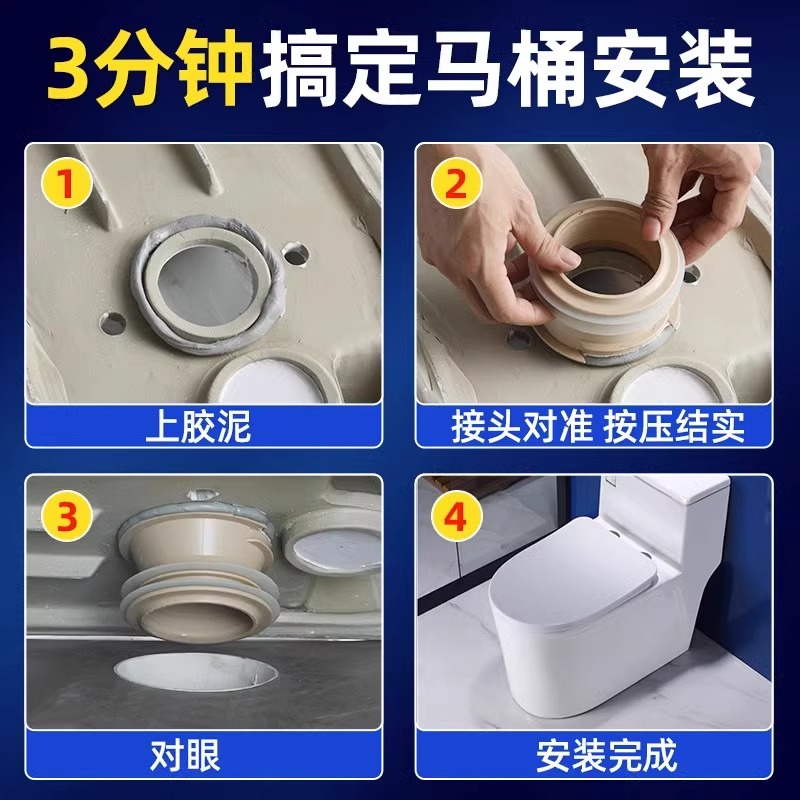 3分钟搞定马桶安装

1
上胶泥

2
接头对准 按压结实

3
对眼

4
安装完成