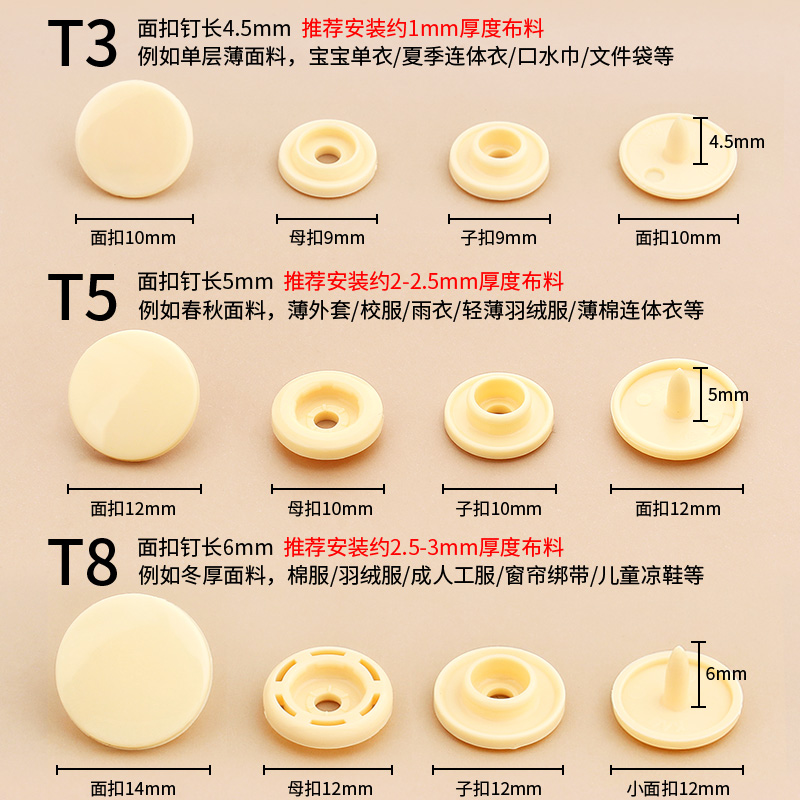 T3 面扣钉长4.5mm 推荐安装约1mm厚度布料
例如单层薄面料，宝宝单衣/夏季连体衣/口水巾/文件袋等

4.5mm

面扣10mm 母扣9mm 子扣9mm 面扣10mm

T5 面扣钉长5mm 推荐安装约2-2.5mm厚度布料
例如春秋面料，薄外套/校服/雨衣/轻薄羽绒服/薄棉连体衣等

5mm

面扣12mm 母扣10mm 子扣10mm 面扣12mm

T8 面扣钉长6mm 推荐安装约2.5-3mm厚度布料
例如冬厚面料，棉服/羽绒服/成人工服/窗帘绑带/儿童凉鞋等

6mm

面扣14mm 母扣12mm 子扣12mm 小面扣12mm