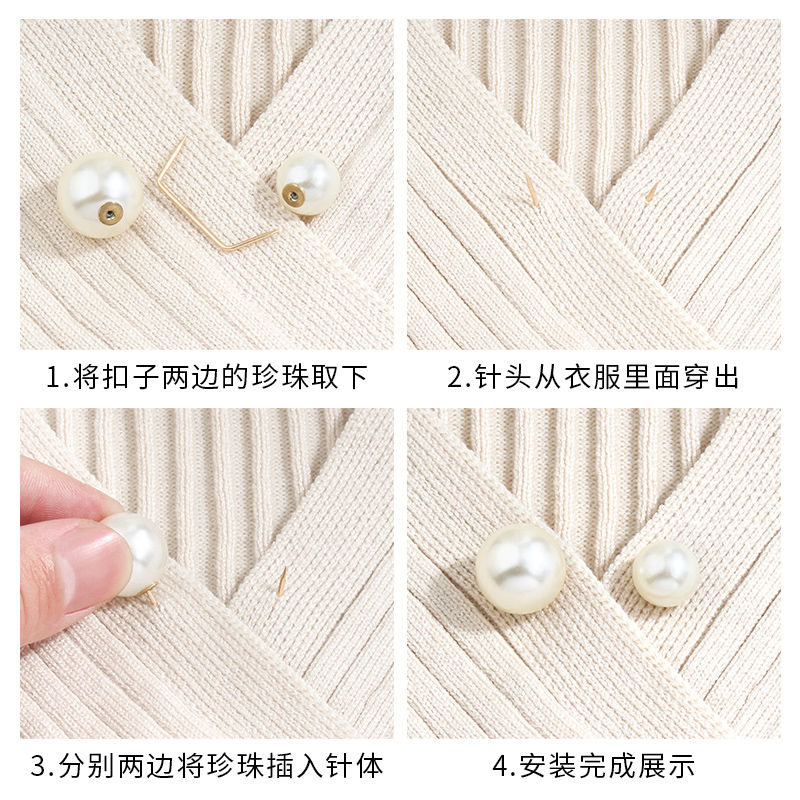 1.将扣子两边的珍珠取下

2.针头从衣服里面穿出

3.分别两边将珍珠插入针体

4.安装完成展示