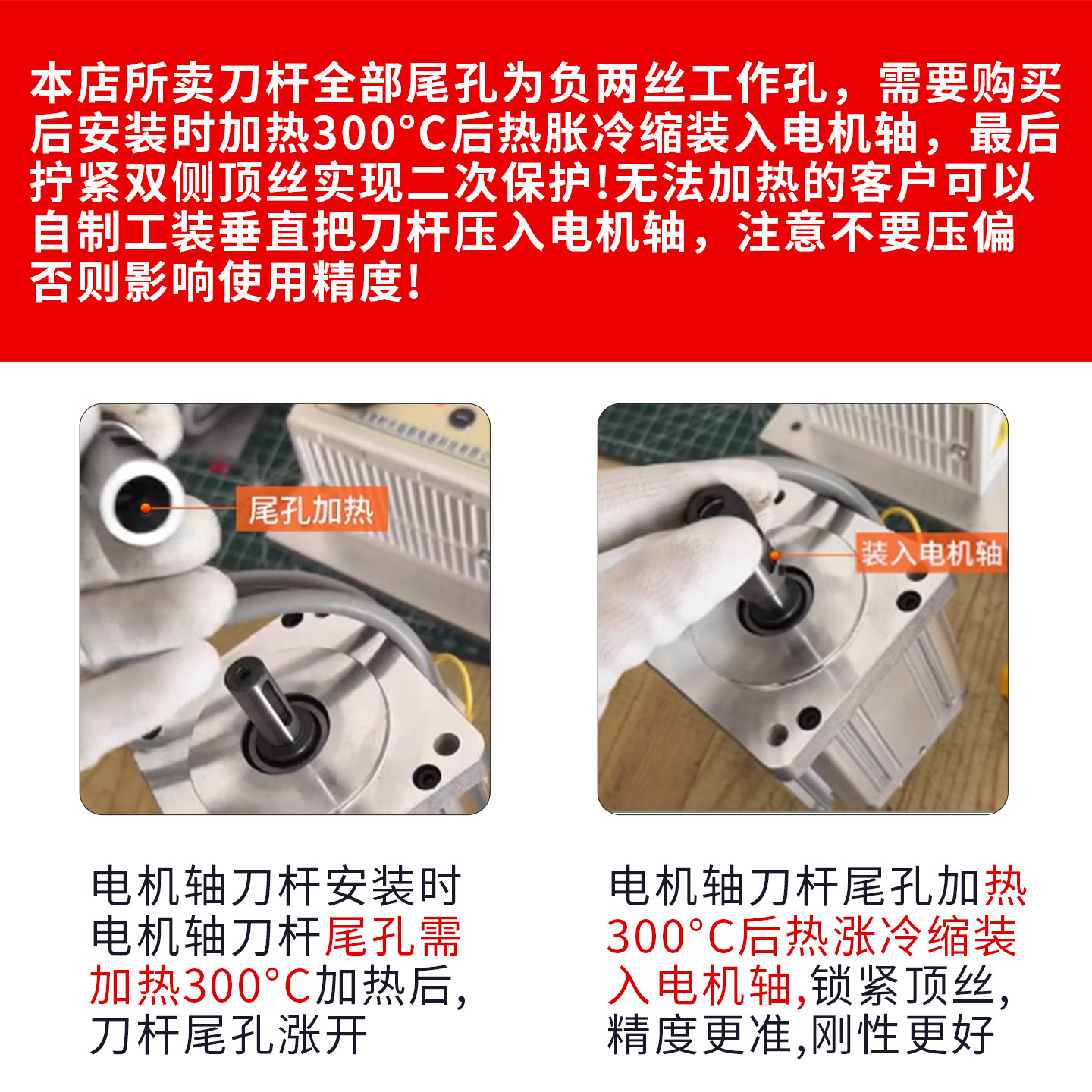 本店所卖刀杆全部尾孔为负两丝工作孔，需要购买后安装时加热300°C后热胀冷缩装入电机轴，最后拧紧双侧顶丝实现二次保护!无法加热的客户可以自制工装垂直把刀杆压入电机轴，注意不要压偏否则影响使用精度!

尾孔加热

装入电机轴

电机轴刀杆安装时电机轴刀杆尾孔需加热300°C加热后，刀杆尾孔涨开

电机轴刀杆尾孔加热300°C后热涨冷缩装入电机轴,锁紧顶丝,精度更准,刚性更好