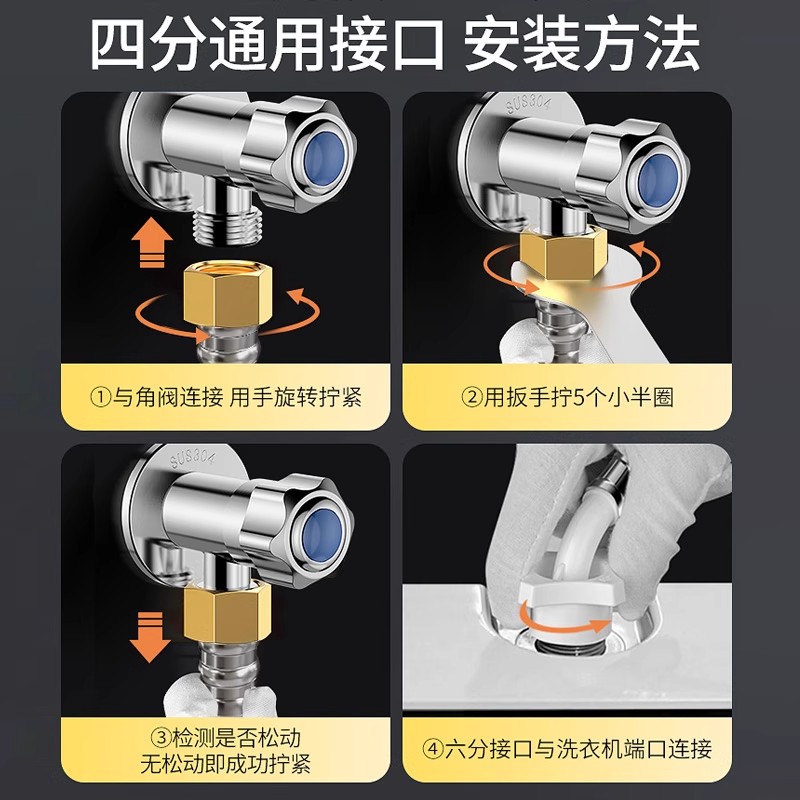 四分通用接口 安装方法

①与角阀连接 用手旋转拧紧

SUS304

②用扳手拧5个小半圈

SUS304

③检测是否松动
无松动即成功拧紧

④六分接口与洗衣机端口连接