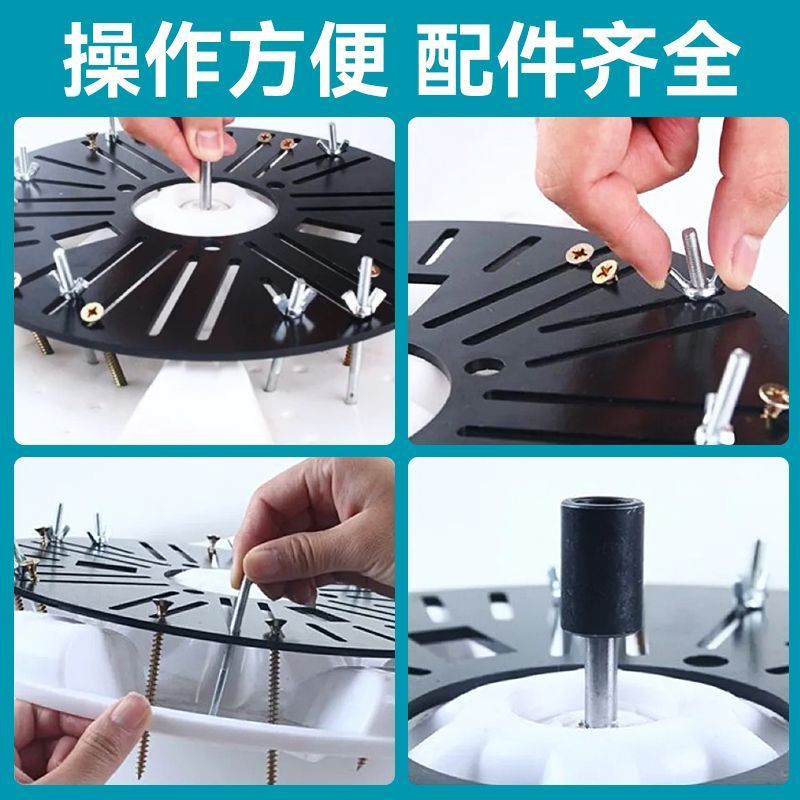 操作方便 配件齐全