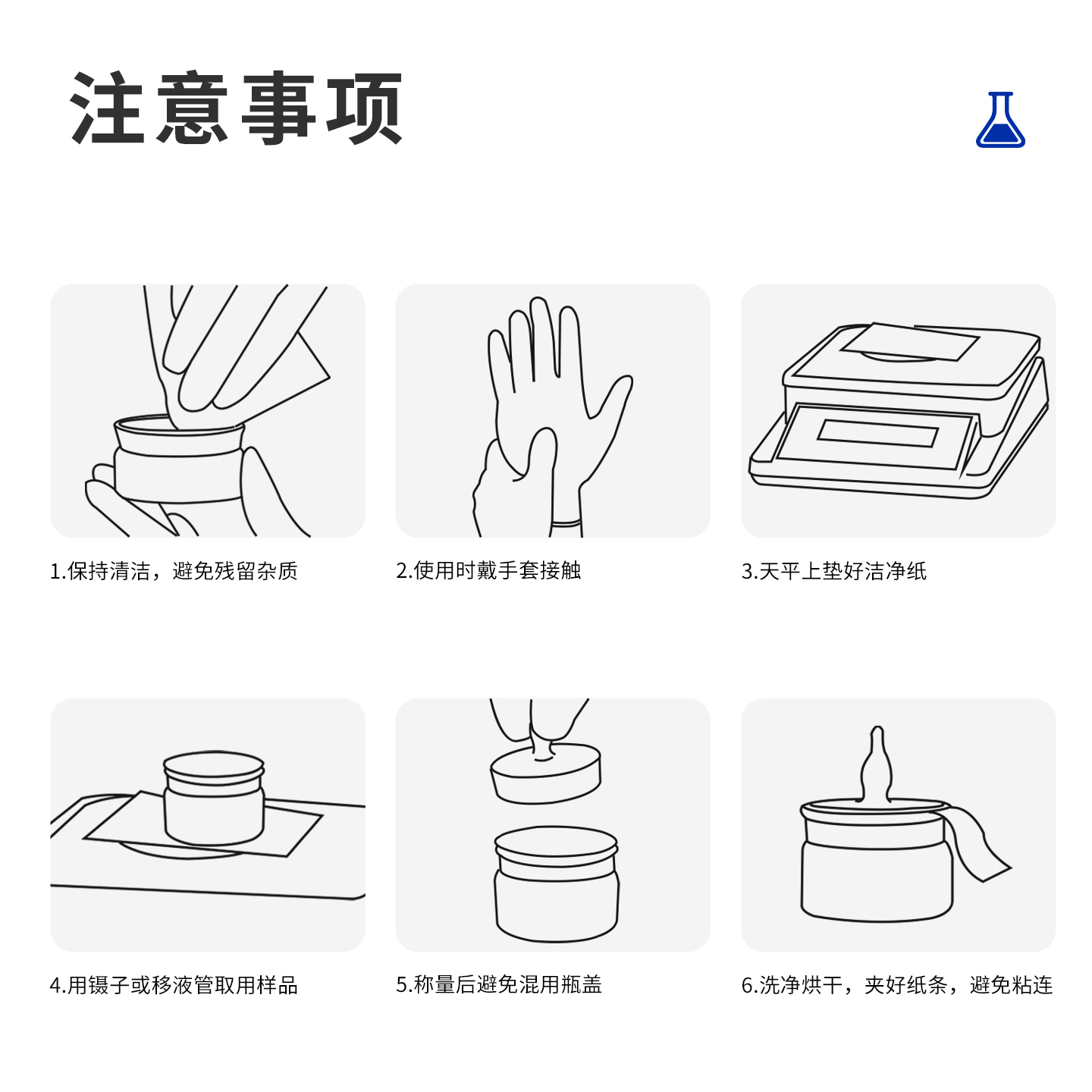 注意事项

1.保持清洁，避免残留杂质

2.使用时戴手套接触

3.天平上垫好洁净纸

4.用镊子或移液管取用样品

5.称量后避免混用瓶盖

6.洗净烘干，夹好纸条，避免粘连