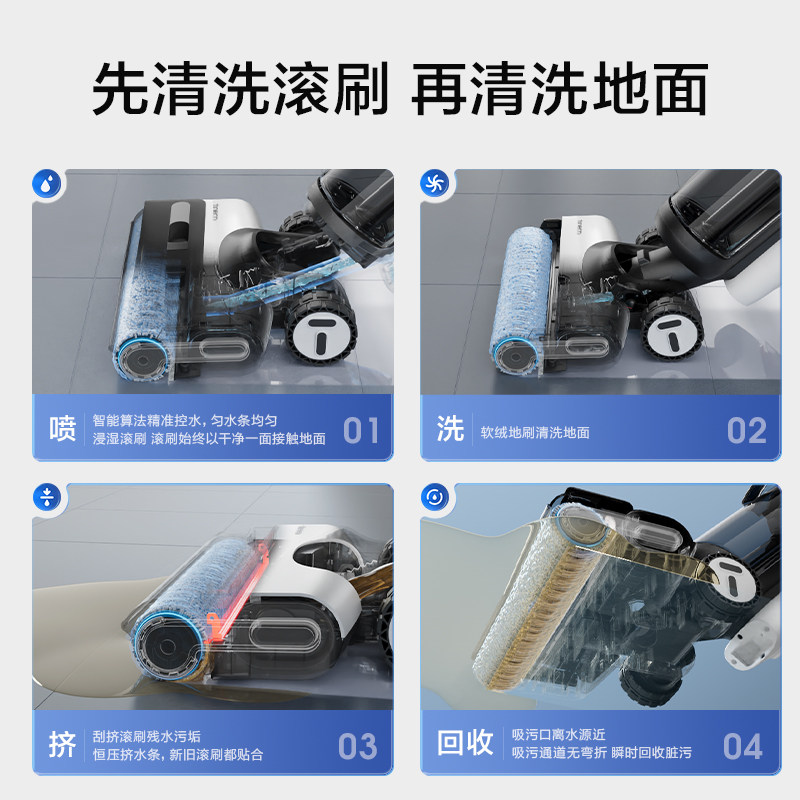 先清洗滚刷 再清洗地面

喷 智能算法精准控水，匀水条均匀浸湿滚刷 滚刷始终以干净一面接触地面 01

洗 软绒地刷清洗地面 02

挤 刮挤滚刷残水污垢
恒压挤水条，新旧滚刷都贴合 03

回收 吸污口离水源近
吸污通道无弯折 瞬时回收脏污 04