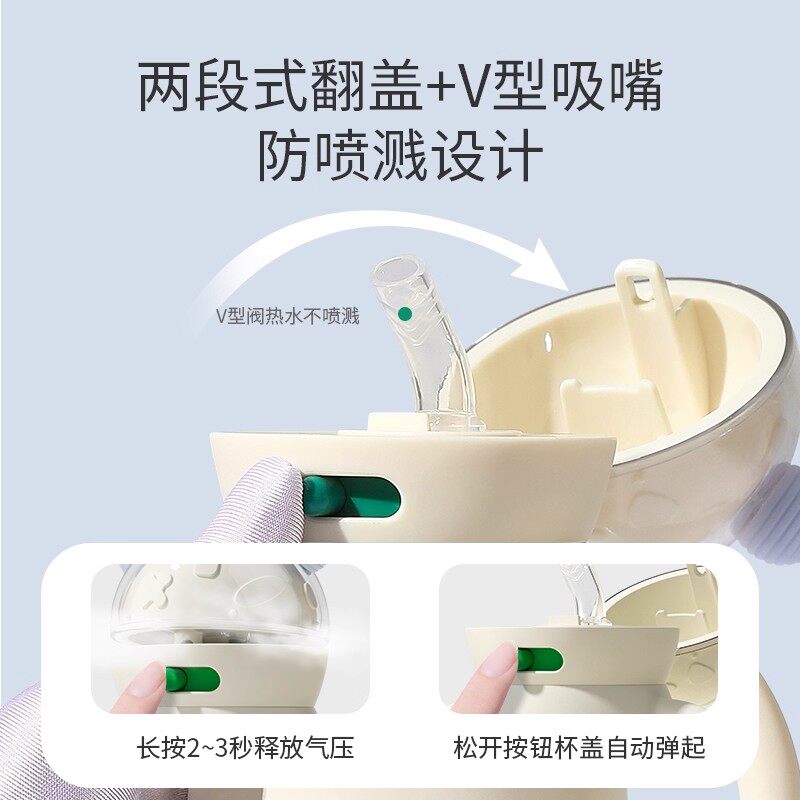 两段式翻盖+V型吸嘴
防喷溅设计

V型阀热水不喷溅

长按2~3秒释放气压

松开按钮杯盖自动弹起