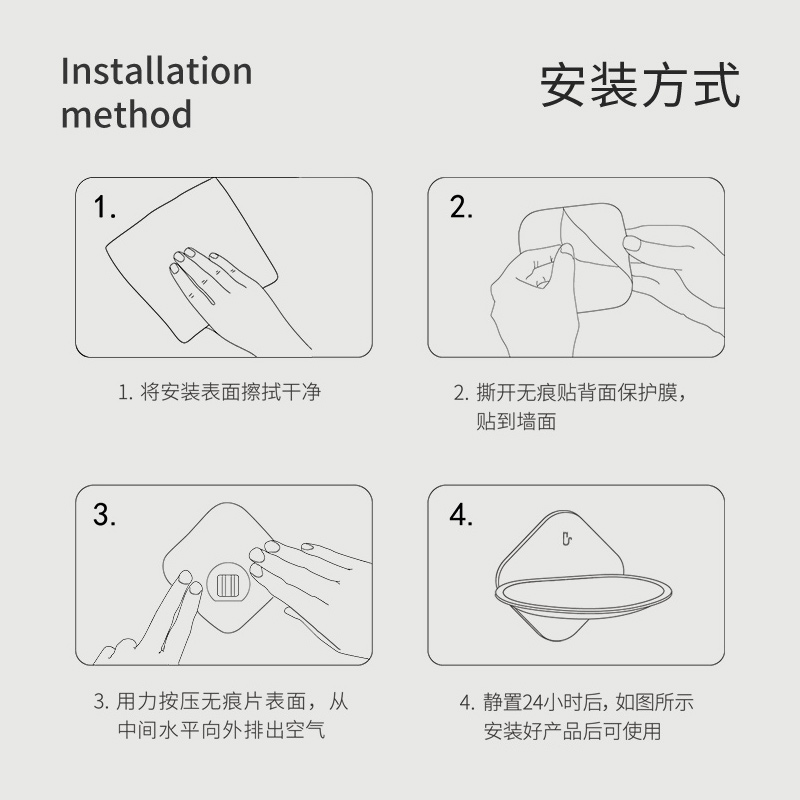 Installation method

安装方式

1.

1. 将安装表面擦拭干净

2.

2. 撕开无痕贴背面保护膜，贴到墙面

3.

3. 用力按压无痕片表面，从中间水平向外排出空气

4.

4. 静置24小时后，如图所示安装好产品后可使用