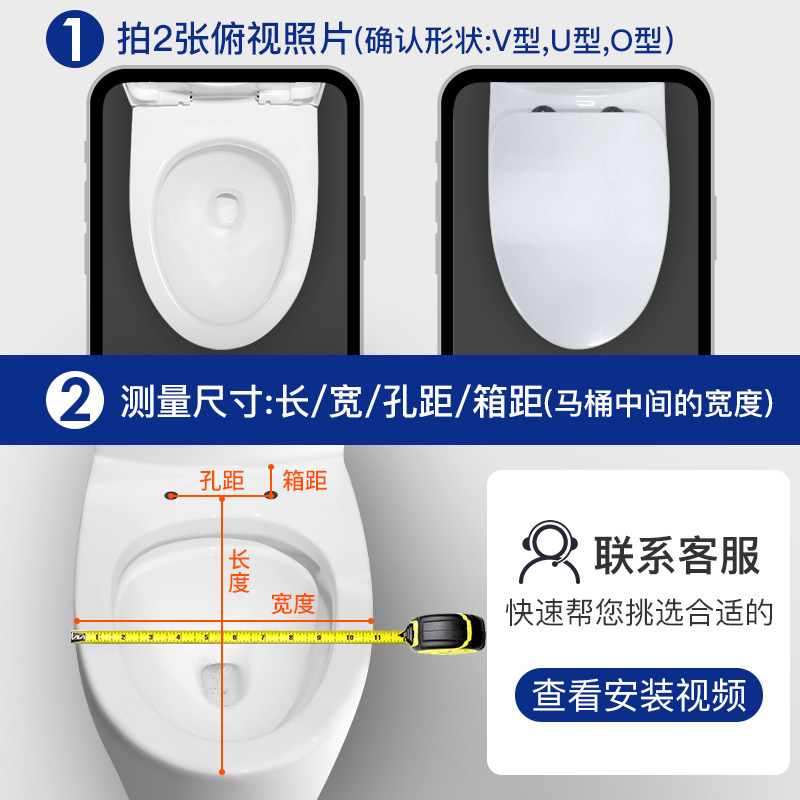 1 拍2张俯视照片(确认形状:V型,U型,O型)

2 测量尺寸:长/宽/孔距/箱距(马桶中间的宽度)

孔距 箱距

长度

宽度

1 2 3 4 5 6 7 8 9 10 11

联系客服

快速帮您挑选合适的

查看安装视频