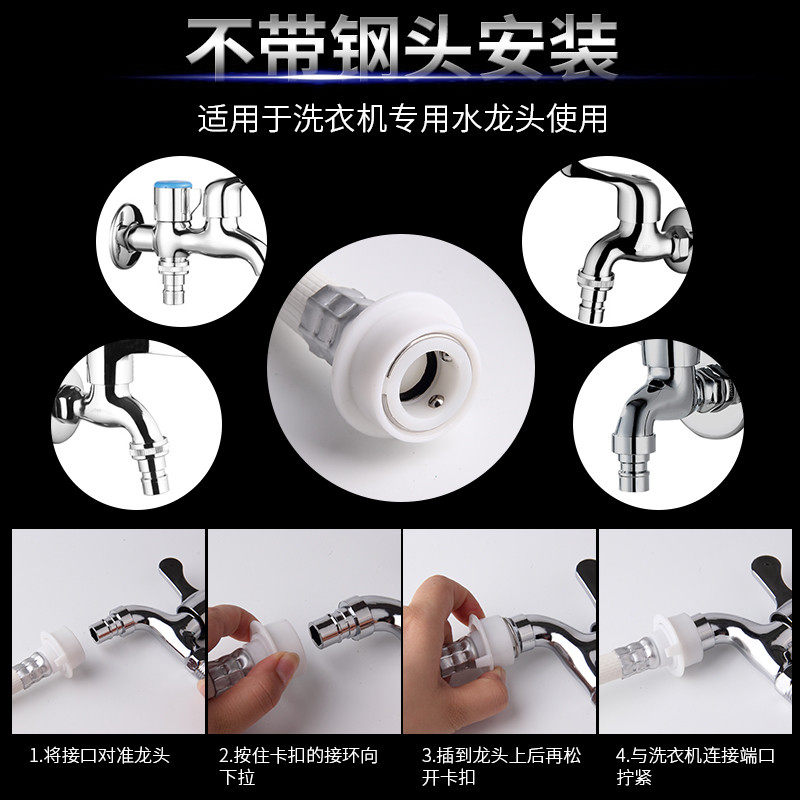 不带钢头安装

适用于洗衣机专用水龙头使用

1.将接口对准龙头

2.按住卡扣的接环向下拉

3.插到龙头上后再松开卡扣

4.与洗衣机连接端口拧紧