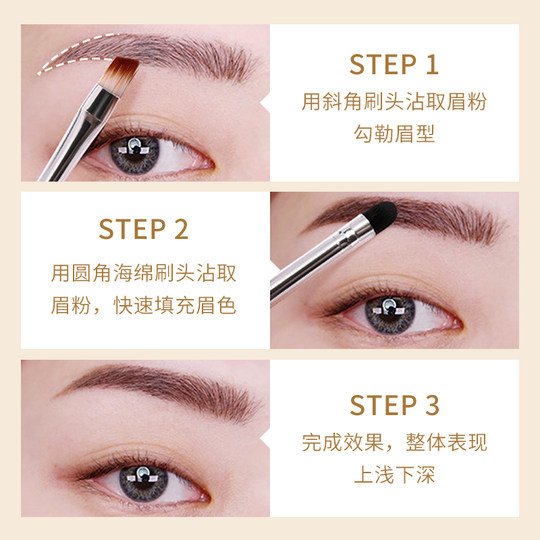 STEP 1
用斜角刷头沾取眉粉
勾勒眉型

STEP 2
用圆角海绵刷头沾取
眉粉，快速填充眉色

STEP 3
完成效果，整体表现
上浅下深