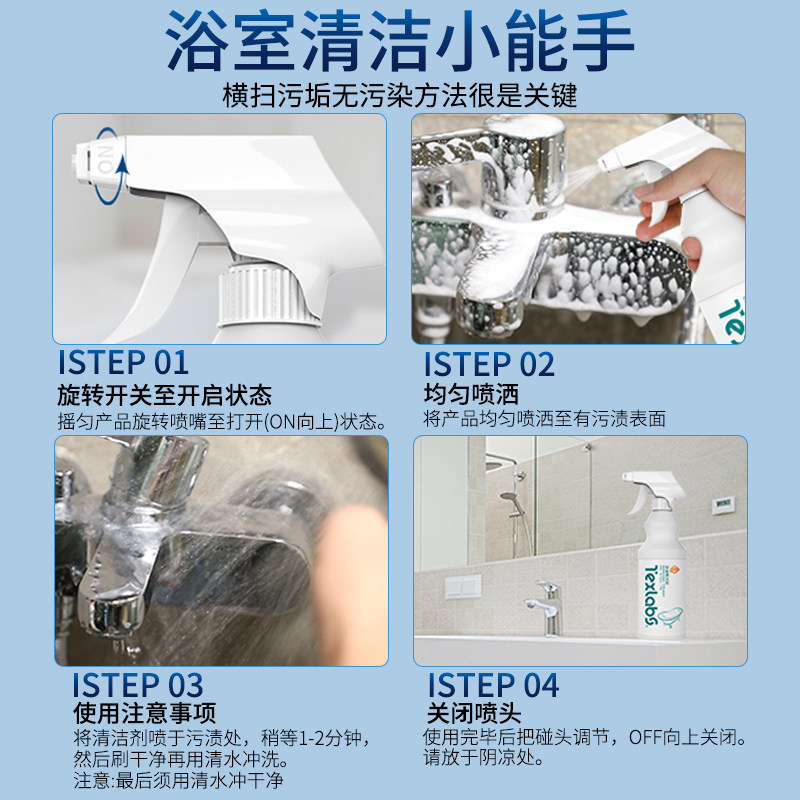 浴室清洁小能手
横扫污垢无污染方法很是关键

ON

ISTEP 01
旋转开关至开启状态
摇匀产品旋转喷嘴至打开(ON向上)状态。

Tex

ISTEP 02
均匀喷洒
将产品均匀喷洒至有污渍表面

ISTEP 03
使用注意事项
将清洁剂喷于污渍处，稍等1-2分钟，然后刷干净再用清水冲洗。
注意:最后须用清水冲干净

Texlabs

ISTEP 04
关闭喷头
使用完毕后把碰头调节，OFF向上关闭。请放于阴凉处。