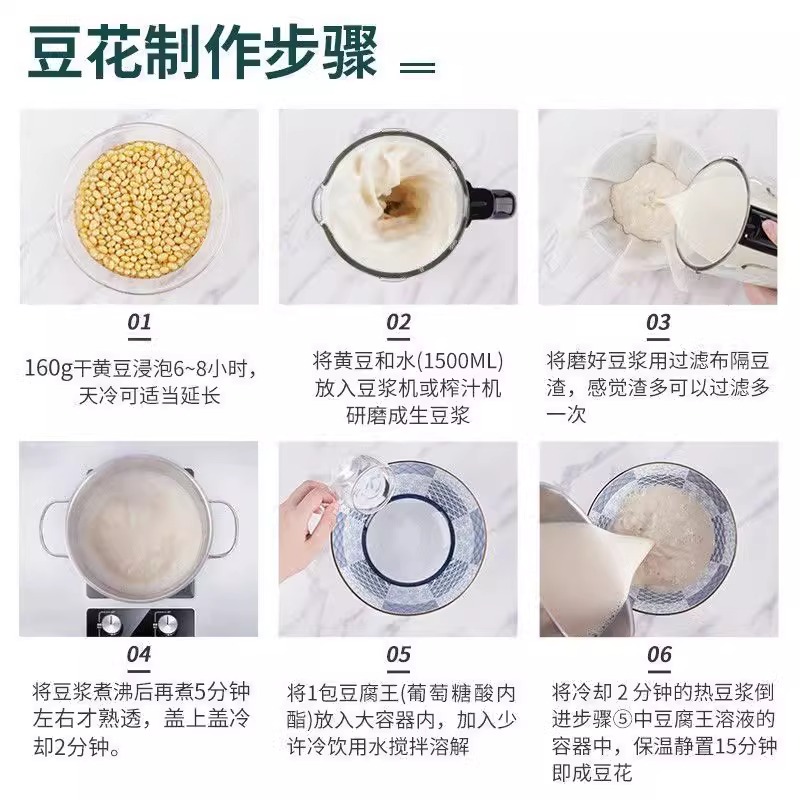 豆花制作步骤

01
160g干黄豆浸泡6~8小时，天冷可适当延长

02
将黄豆和水(1500ML)放入豆浆机或榨汁机研磨成生豆浆

03
将磨好豆浆用过滤布隔豆渣，感觉渣多可以过滤多一次

04
将豆浆煮沸后再煮5分钟左右才熟透，盖上盖冷却2分钟。

05
将1包豆腐王(葡萄糖酸内酯)放入大容器内，加入少许冷饮用水搅拌溶解

06
将冷却 2 分钟的热豆浆倒进步骤⑤中豆腐王溶液的容器中，保温静置15分钟即成豆花