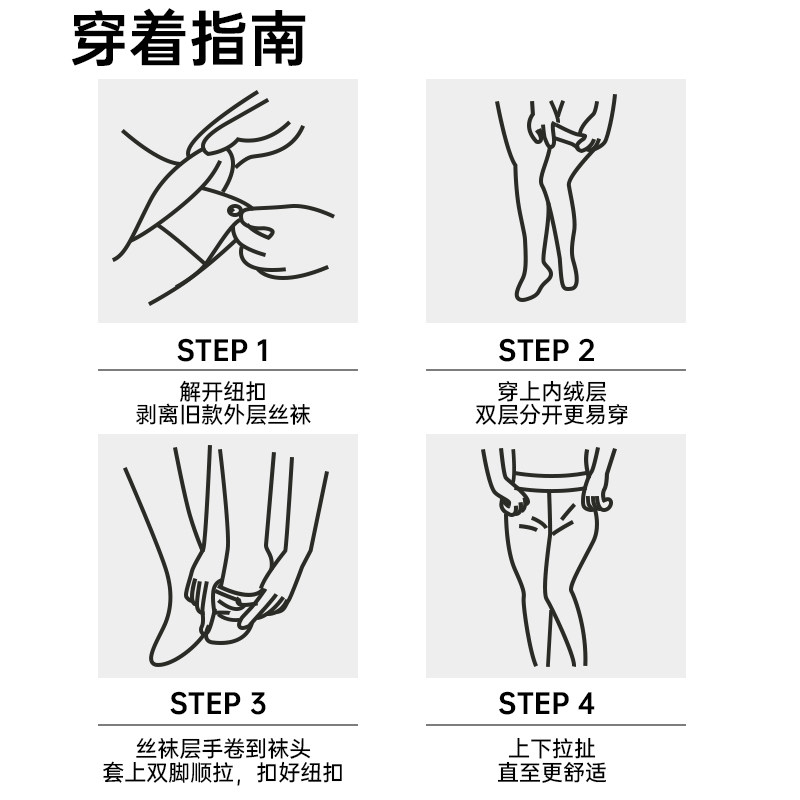 穿着指南

STEP 1
解开纽扣
剥离旧款外层丝袜

STEP 2
穿上内绒层
双层分开更易穿

STEP 3
丝袜层手卷到袜头
套上双脚顺拉，扣好纽扣

STEP 4
上下拉扯
直至更舒适