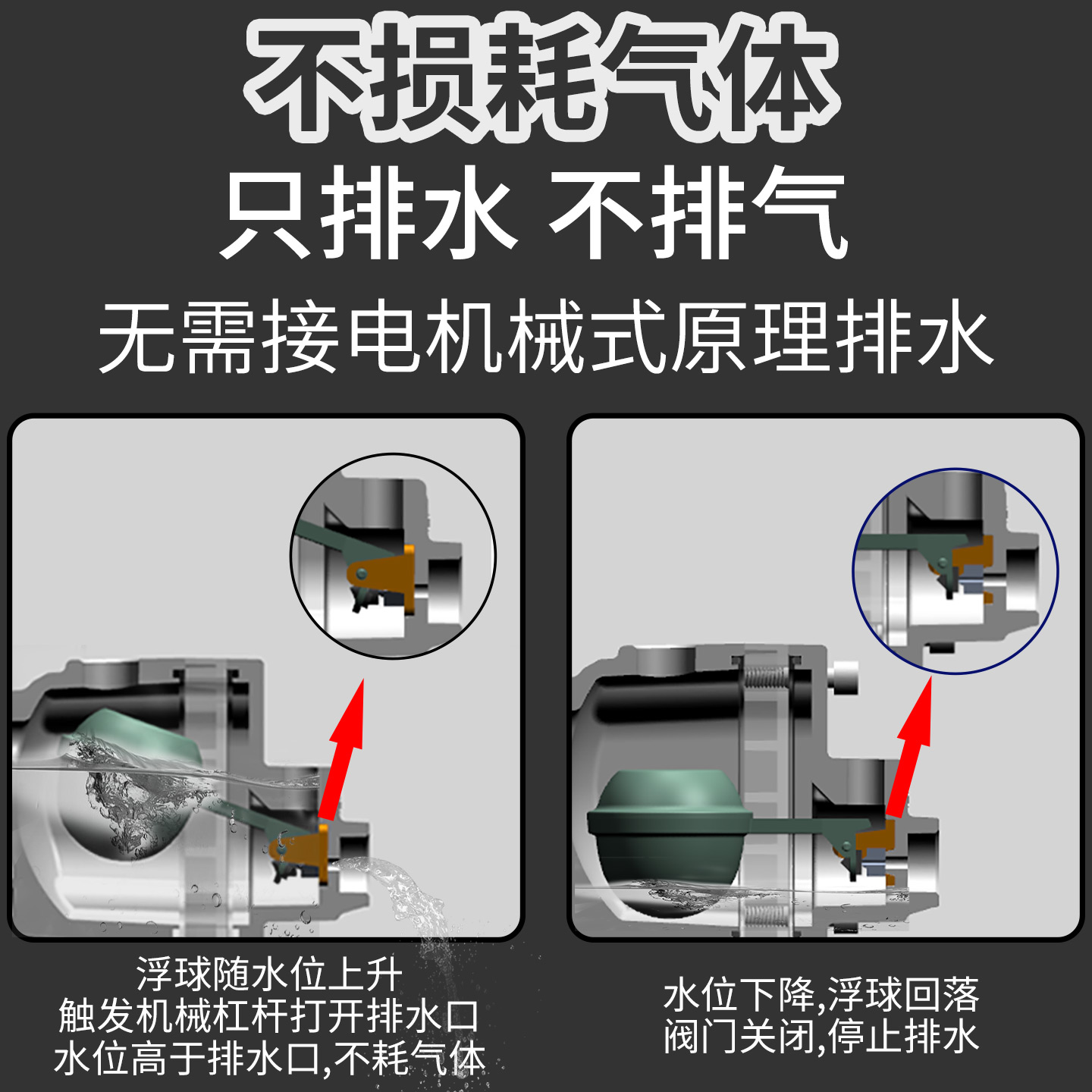 不损耗气体

只排水 不排气

无需接电机械式原理排水

浮球随水位上升
触发机械杠杆打开排水口
水位高于排水口,不耗气体

水位下降,浮球回落
阀门关闭,停止排水